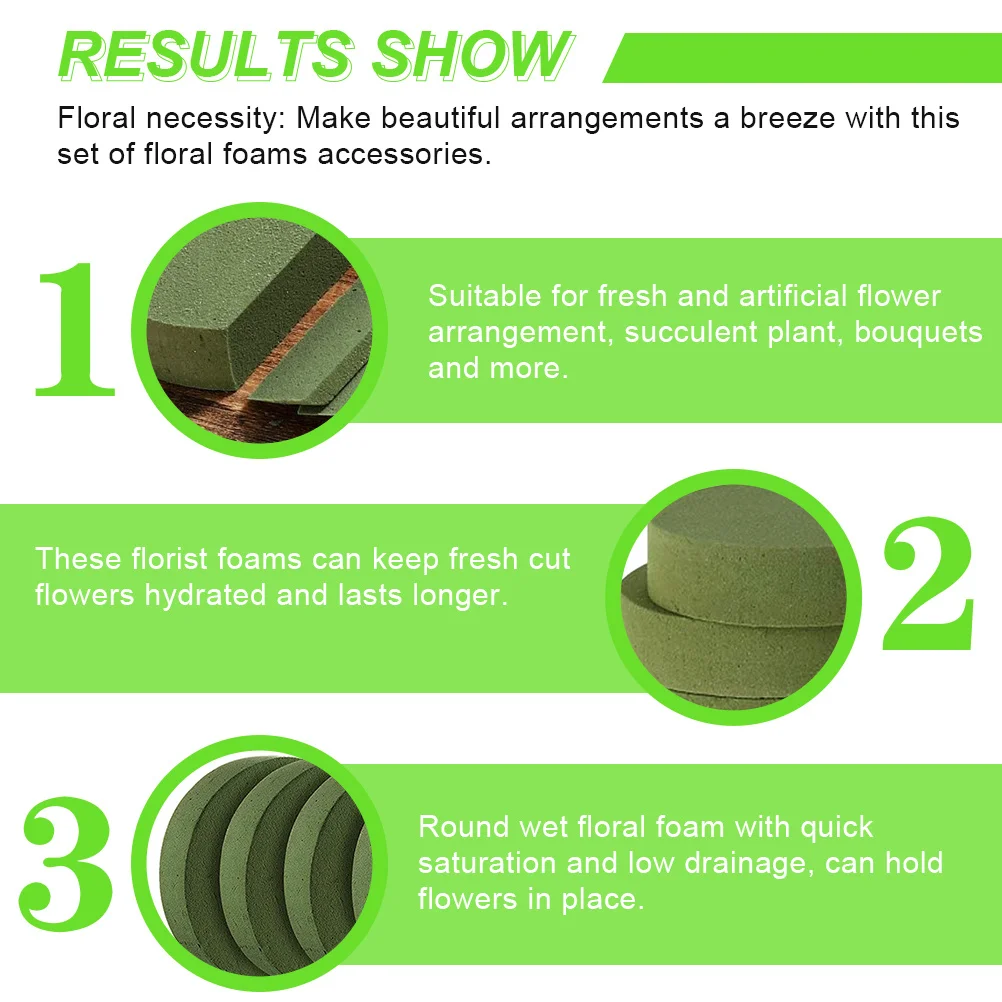 RESULTS SHOW

Floral necessity: Make beautiful arrangements a breeze with this set of floral foams accessories.

1

Suitable for fresh and artificial flower arrangement, succulent plant, bouquets and more.

These florist foams can keep fresh cut flowers hydrated and lasts longer.

2

3

Round wet floral foam with quick saturation and low drainage, can hold flowers in place.