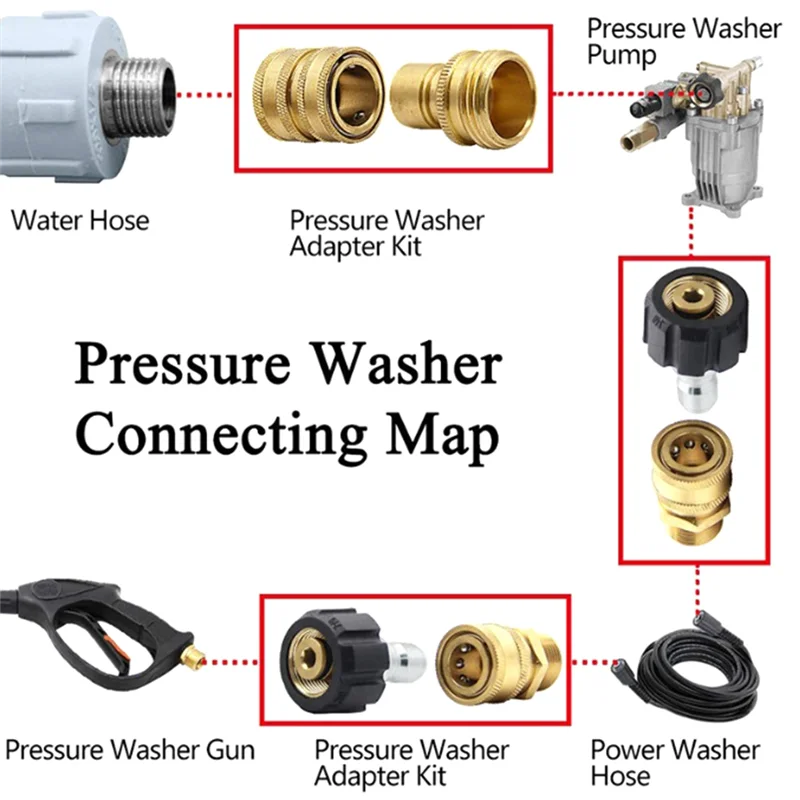 Pressure Washer Pump

Water Hose

Pressure Washer Adapter Kit

Pressure Washer Connecting Map

Pressure Washer Gun

Pressure Washer Adapter Kit

Power Washer Hose