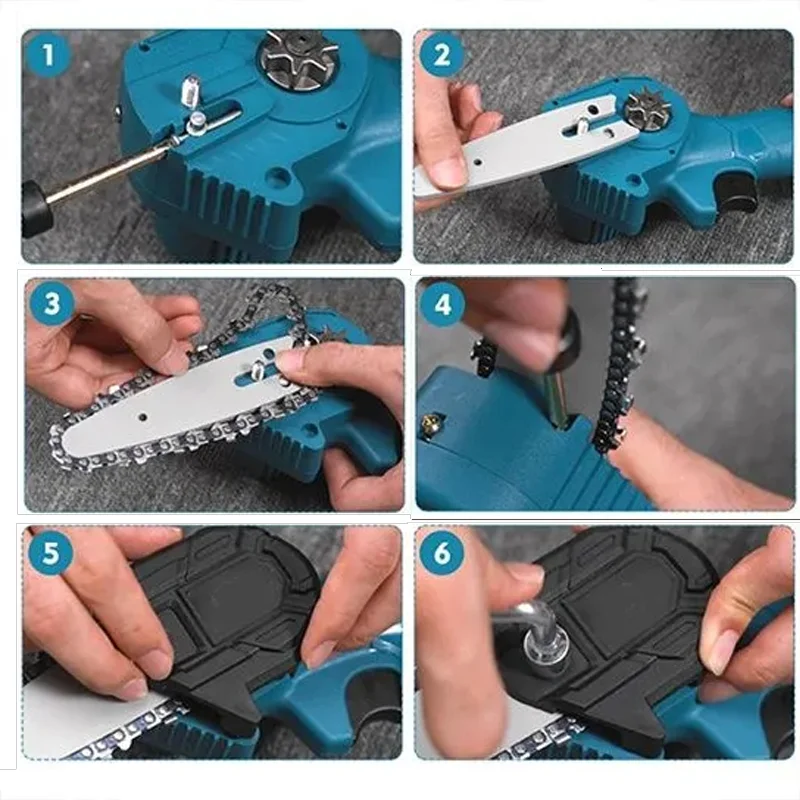 1
2
3
4
5
6