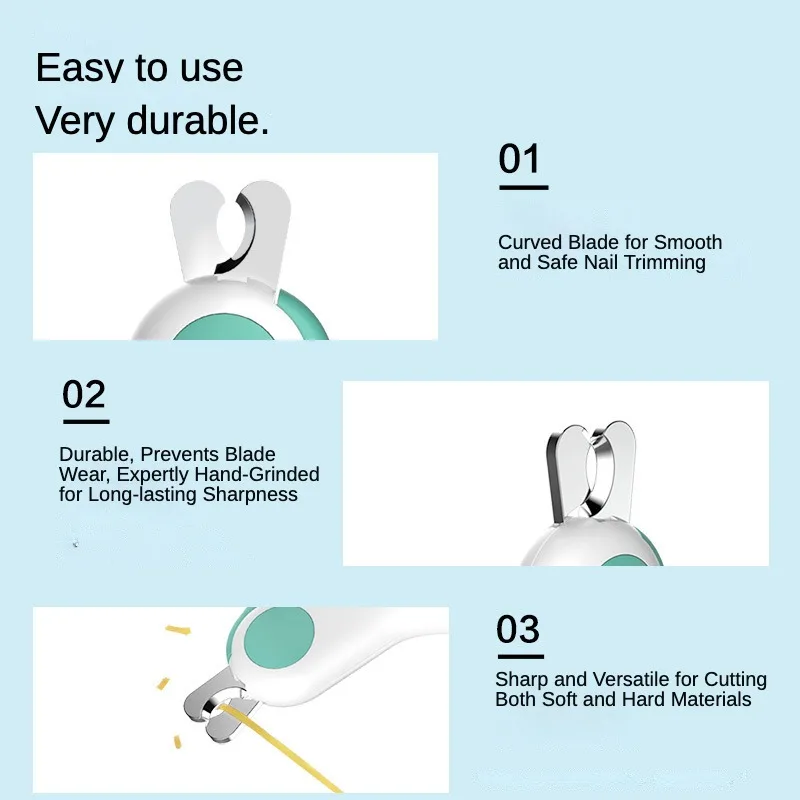 Easy to use
Very durable.

01

Curved Blade for Smooth and Safe Nail Trimming

02

Durable, Prevents Blade Wear, Expertly Hand-Grinded for Long-lasting Sharpness

03

Sharp and Versatile for Cutting Both Soft and Hard Materials