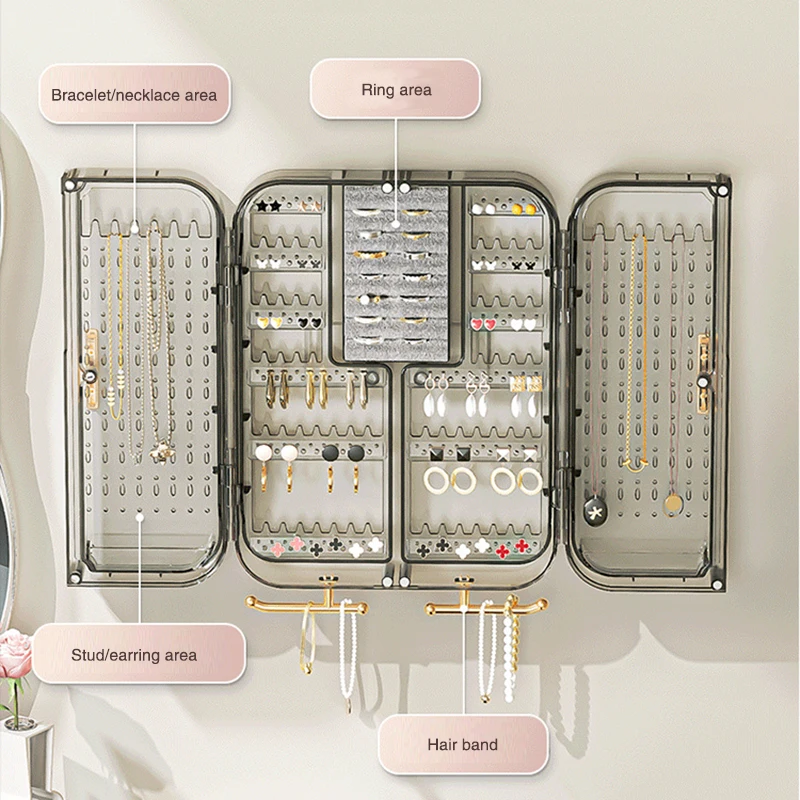 Bracelet/necklace area

Ring area

Stud/earring area

Hair band