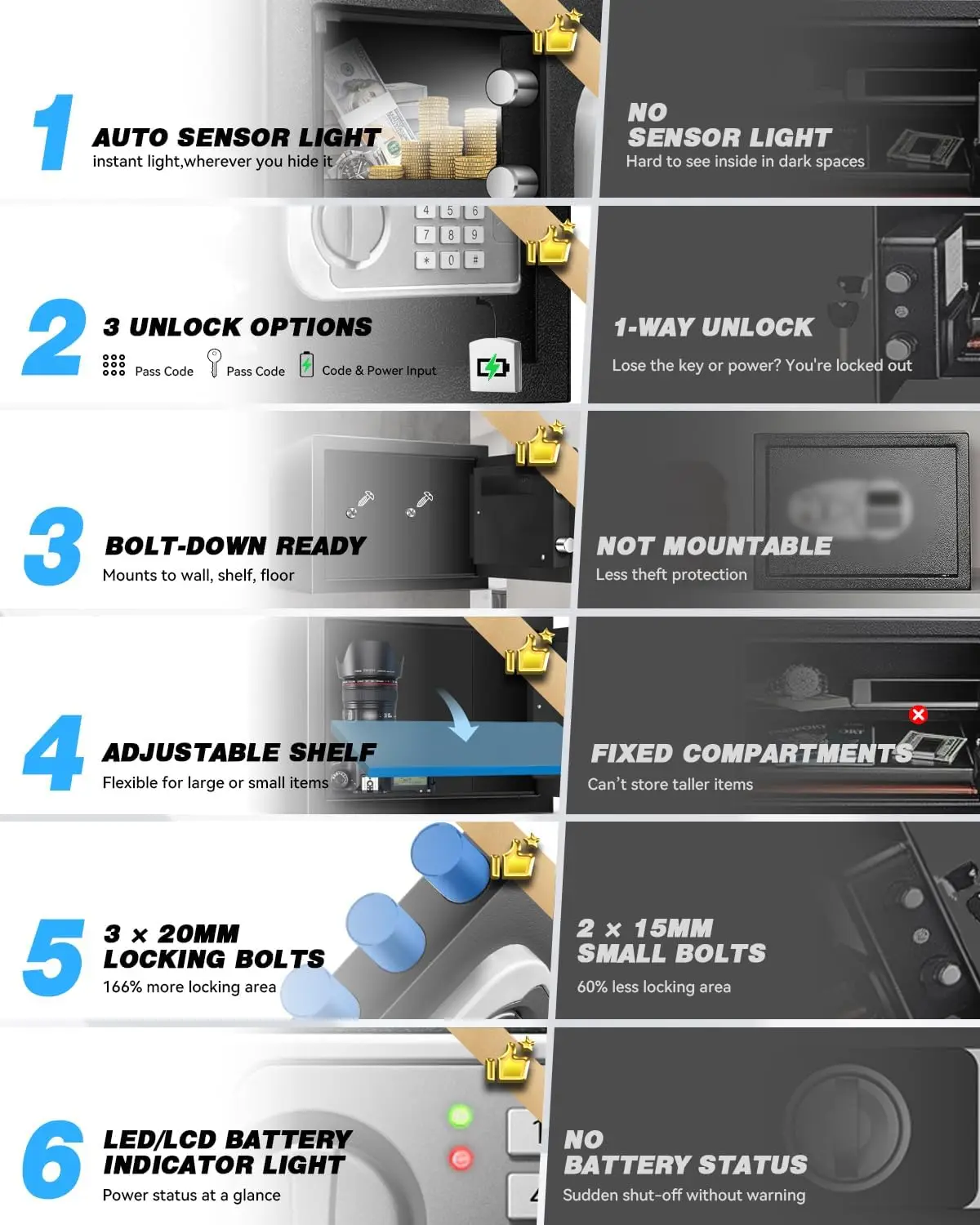 1 AUTO SENSOR LIGHT
instant light,wherever you hide it

NO SENSOR LIGHT
Hard to see inside in dark spaces

4 5 6
7 8 9
* 0 #

2 3 UNLOCK OPTIONS
Pass Code Pass Code Code & Power Input

1-WAY UNLOCK
Lose the key or power? You're locked out

3 BOLT-DOWN READY
Mounts to wall, shelf, floor

NOT MOUNTABLE
Less theft protection

4 ADJUSTABLE SHELF
Flexible for large or small items

FIXED COMPARTMENTS
Can't store taller items

5 3 × 20MM LOCKING BOLTS
166% more locking area

2 × 15MM SMALL BOLTS
60% less locking area

6 LED/LCD BATTERY INDICATOR LIGHT
Power status at a glance

NO BATTERY STATUS
Sudden shut-off without warning