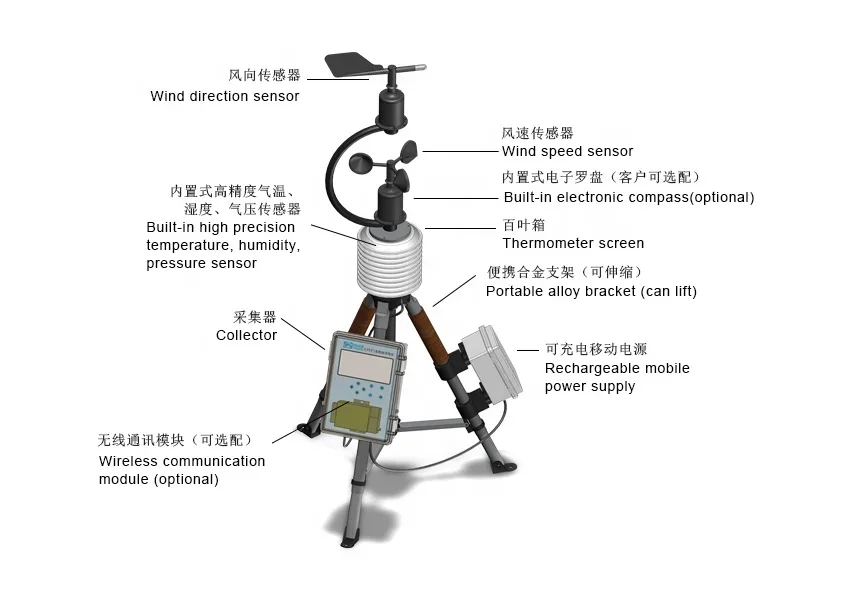 风向传感器
Wind direction sensor

风速传感器
Wind speed sensor

内置式电子罗盘（客户可选配）
Built-in electronic compass(optional)

内置式高精度气温、湿度、气压传感器
Built-in high precision temperature, humidity, pressure sensor

百叶箱
Thermometer screen

便携合金支架（可伸缩）
Portable alloy bracket (can lift)

采集器
Collector

可充电移动电源
Rechargeable mobile power supply

无线通讯模块（可选配）
Wireless communication module (optional)