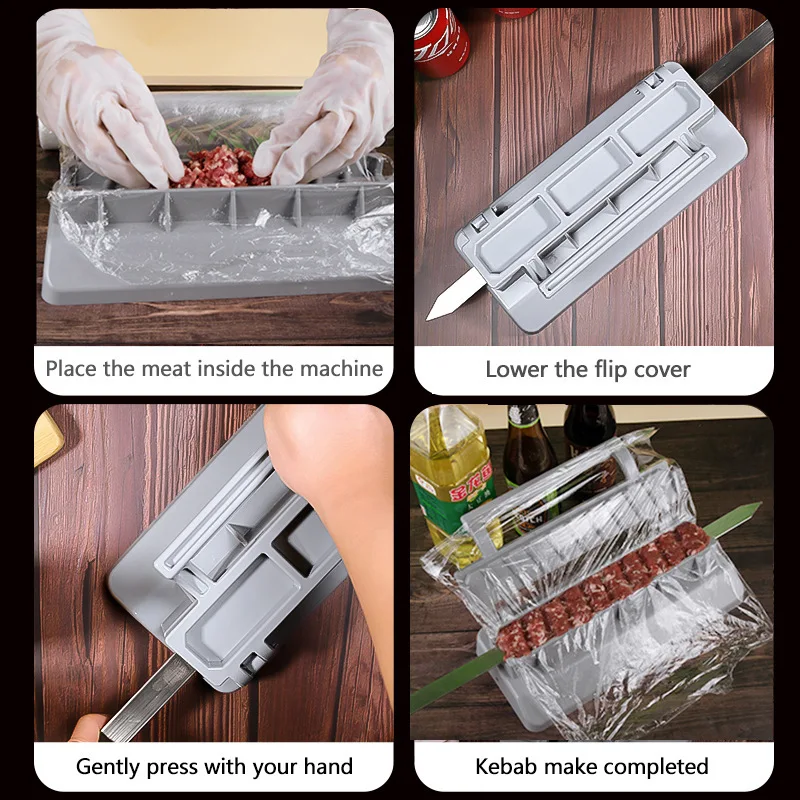 Place the meat inside the machine

Lower the flip cover

Gently press with your hand

Kebab make completed