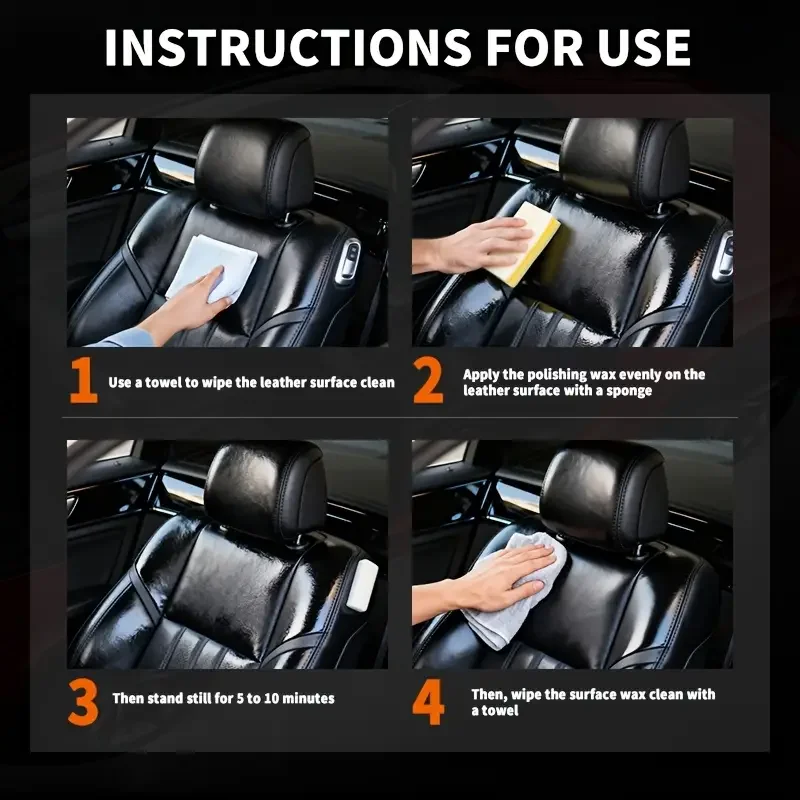 INSTRUCTIONS FOR USE

1 Use a towel to wipe the leather surface clean

2 Apply the polishing wax evenly on the leather surface with a sponge

3 Then stand still for 5 to 10 minutes

4 Then, wipe the surface wax clean with a towel