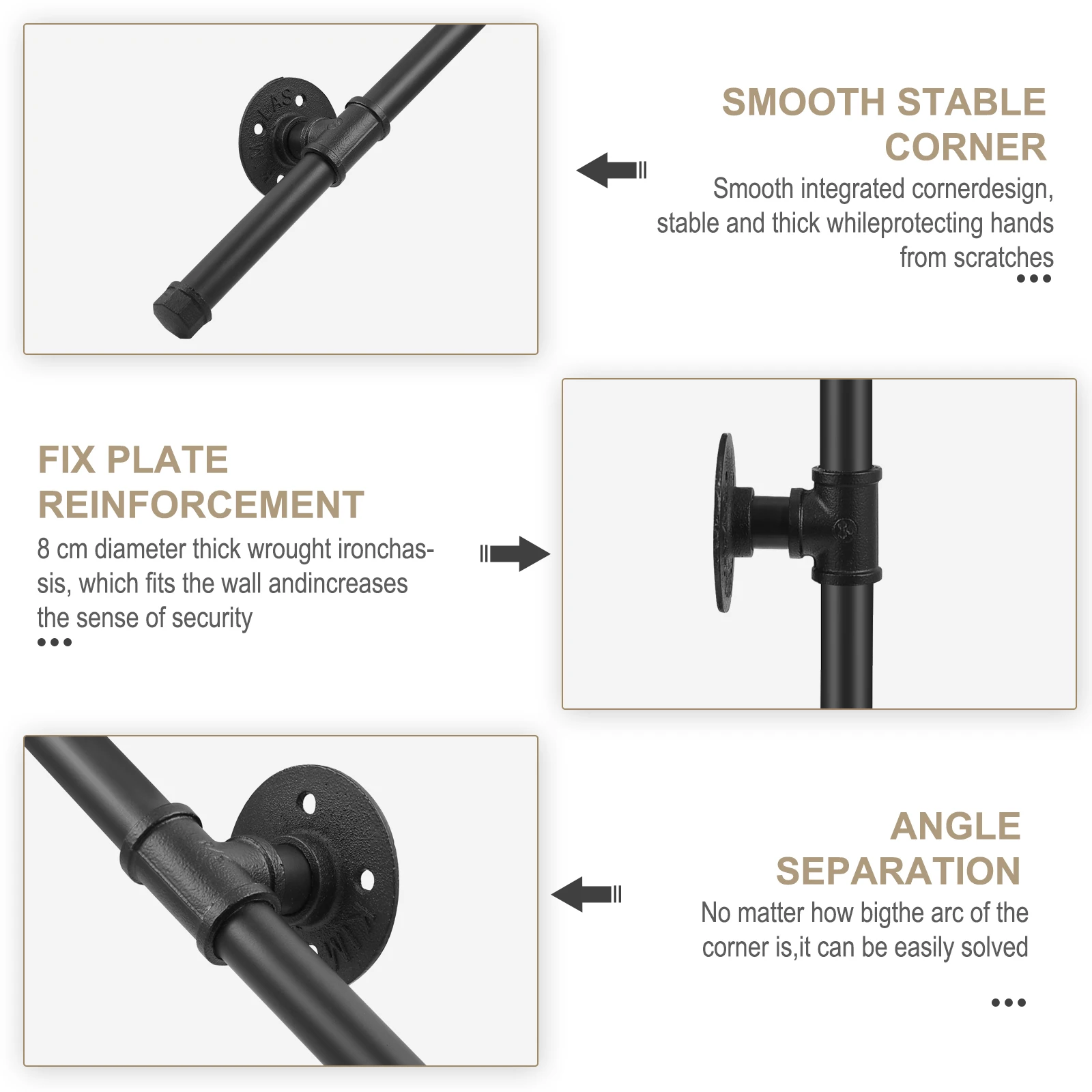 SMOOTH STABLE CORNER

Smooth integrated cornerdesign, stable and thick whileprotecting hands from scratches

•••

FIX PLATE REINFORCEMENT

8 cm diameter thick wrought ironchassis, which fits the wall andincreases the sense of security

•••

ANGLE SEPARATION

No matter how bigthe arc of the corner is,it can be easily solved

•••