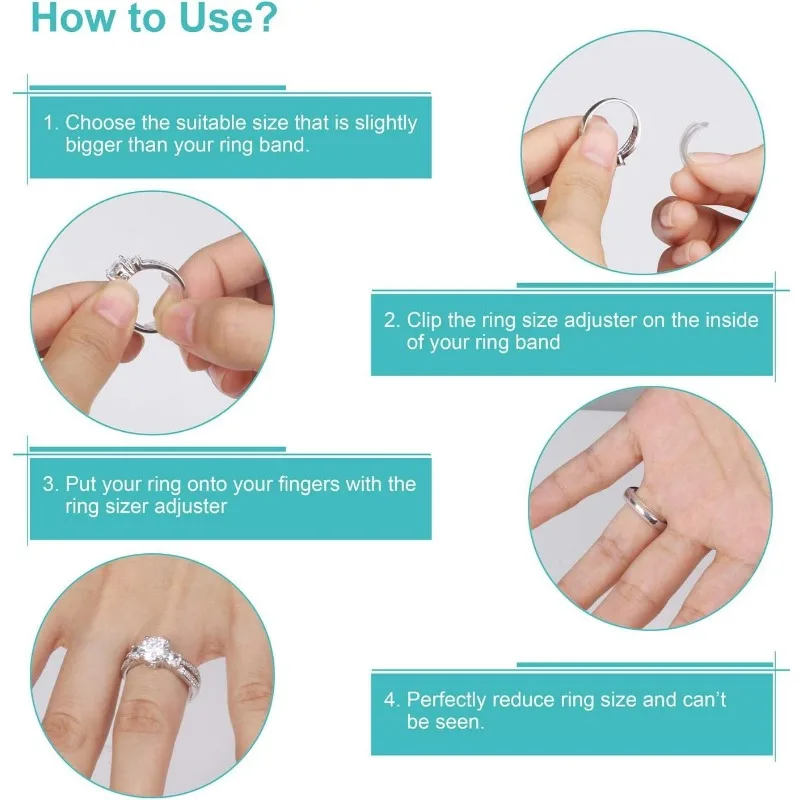 How to Use?

1. Choose the suitable size that is slightly bigger than your ring band.

2. Clip the ring size adjuster on the inside of your ring band

3. Put your ring onto your fingers with the ring sizer adjuster

4. Perfectly reduce ring size and can't be seen.