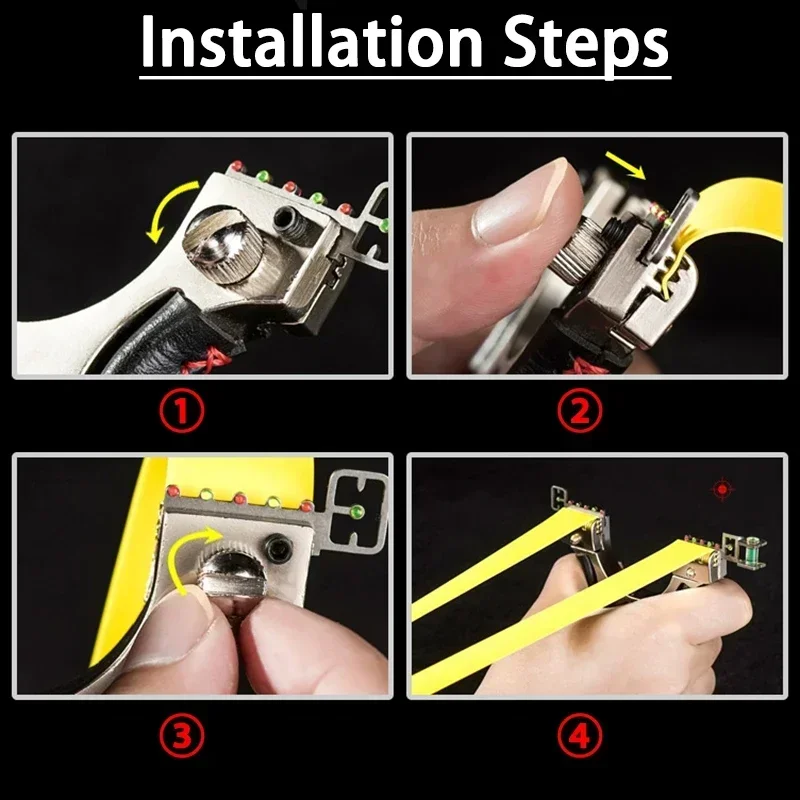 Installation Steps

①

②

③

④