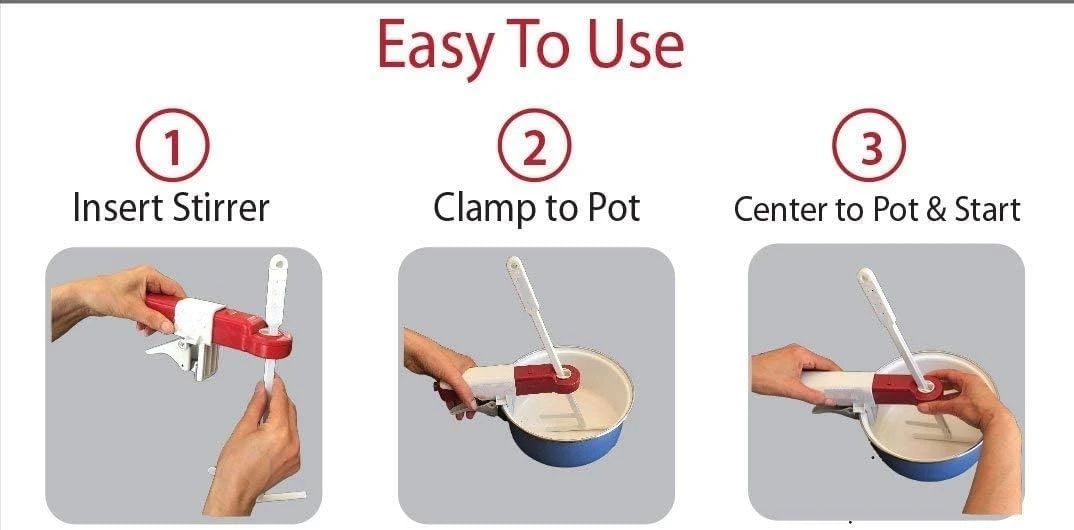 Easy To Use

1
Insert Stirrer

2
Clamp to Pot

3
Center to Pot & Start