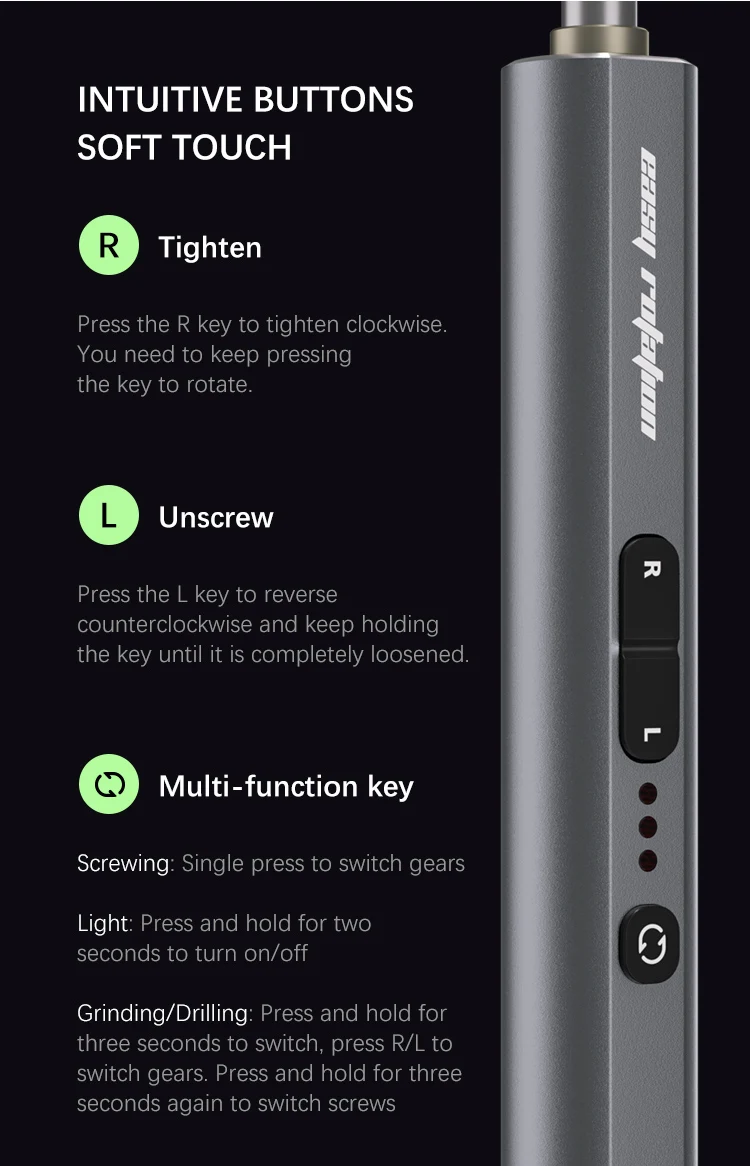 INTUITIVE BUTTONS
SOFT TOUCH

R Tighten

Press the R key to tighten clockwise. You need to keep pressing the key to rotate.

L Unscrew

Press the L key to reverse counterclockwise and keep holding the key until it is completely loosened.

Multi-function key

Screwing: Single press to switch gears

Light: Press and hold for two seconds to turn on/off

Grinding/Drilling: Press and hold for three seconds to switch, press R/L to switch gears. Press and hold for three seconds again to switch screws

easy rotation

R

L