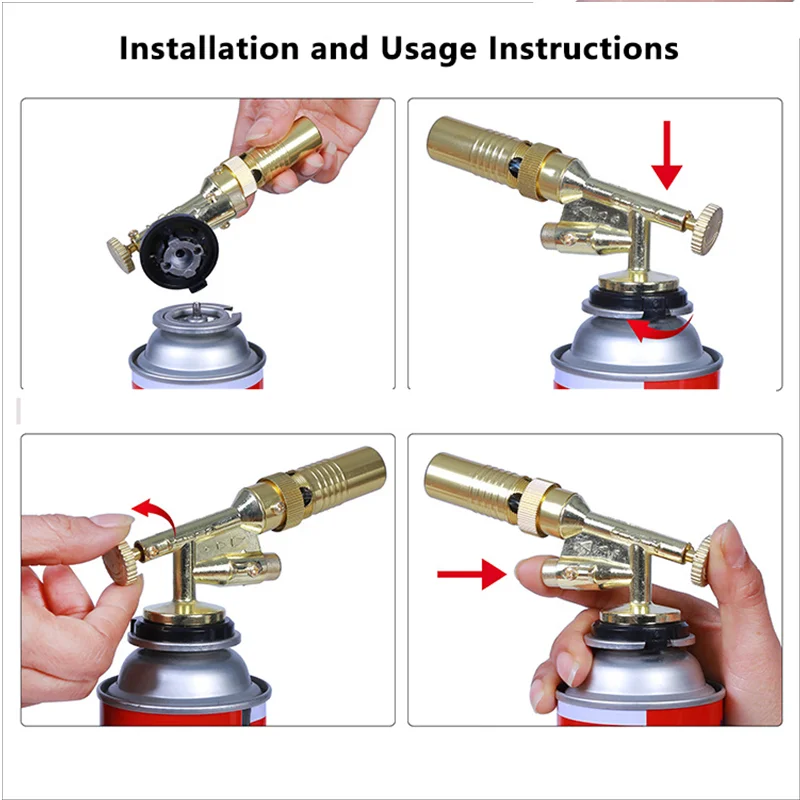 Installation and Usage Instructions