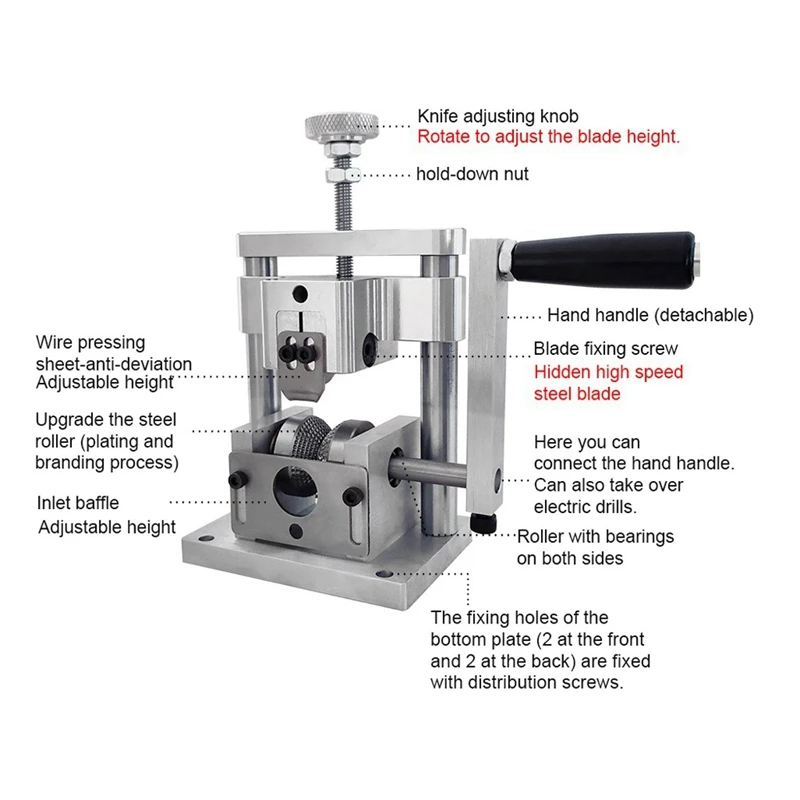 Knife adjusting knob
Rotate to adjust the blade height.

hold-down nut

Hand handle (detachable)

Wire pressing sheet-anti-deviation
Adjustable height

Blade fixing screw
Hidden high speed steel blade

Upgrade the steel roller (plating and branding process)

Here you can connect the hand handle. Can also take over electric drills.

Inlet baffle
Adjustable height

Roller with bearings on both sides

The fixing holes of the bottom plate (2 at the front and 2 at the back) are fixed with distribution screws.