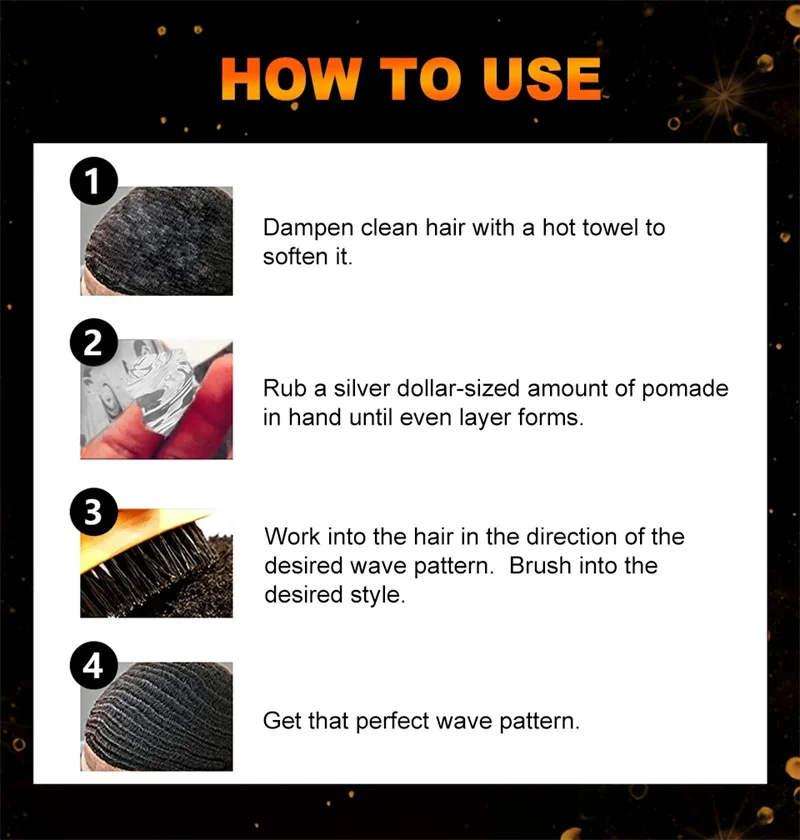 HOW TO USE

1

Dampen clean hair with a hot towel to soften it.

2

Rub a silver dollar-sized amount of pomade in hand until even layer forms.

3

Work into the hair in the direction of the desired wave pattern.  Brush into the desired style.

4

Get that perfect wave pattern.