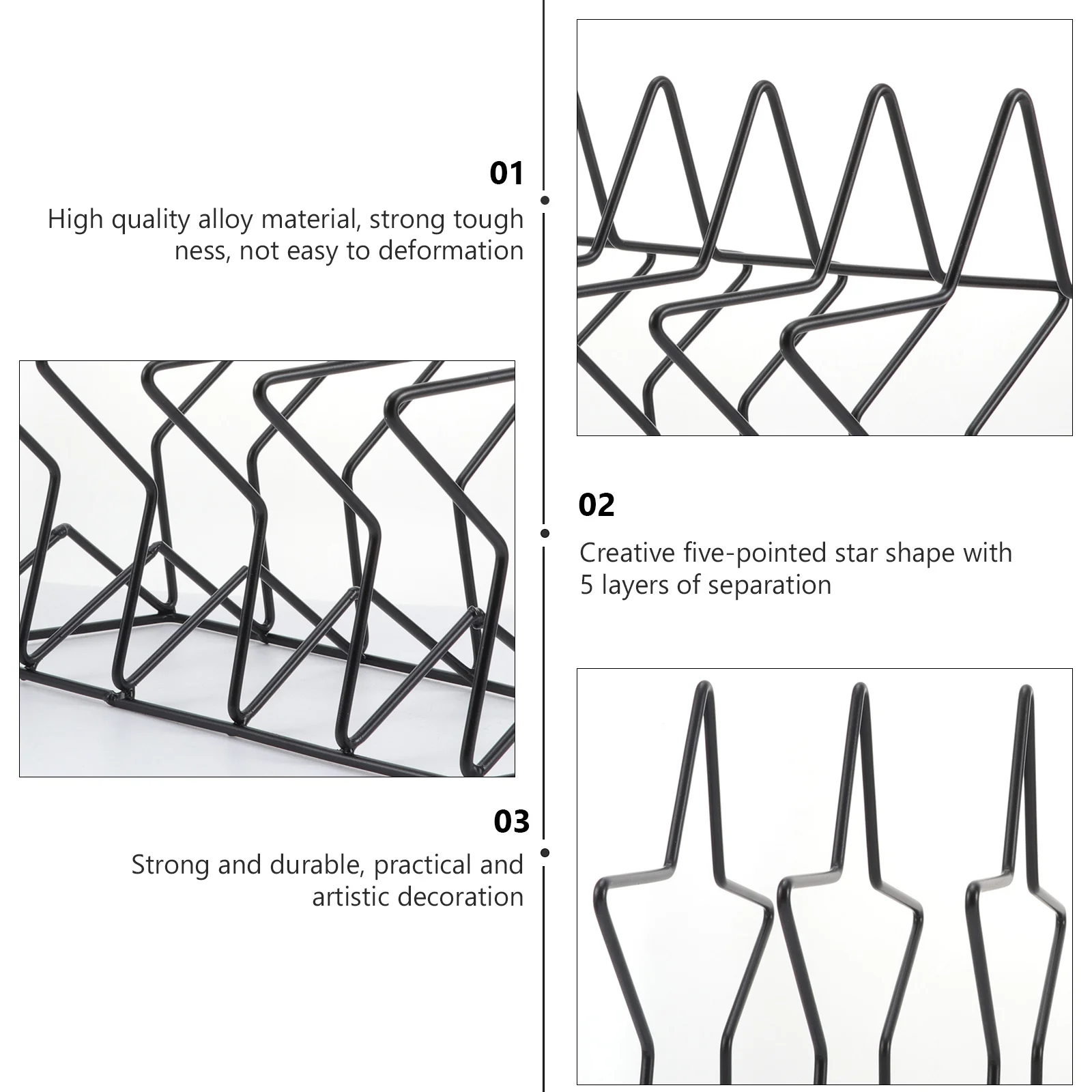 01

High quality alloy material, strong tough ness, not easy to deformation

02

Creative five-pointed star shape with 5 layers of separation

03

Strong and durable, practical and artistic decoration