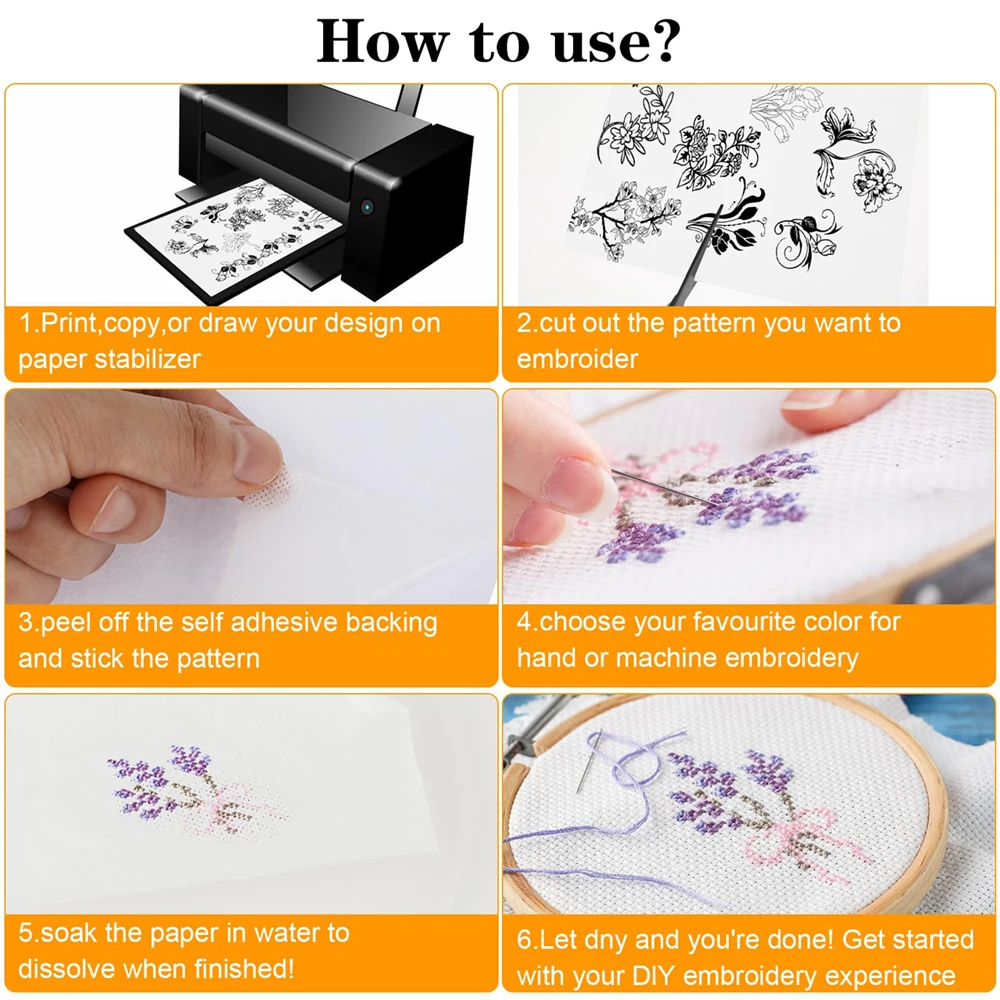 How to use?

1.Print,copy,or draw your design on paper stabilizer

2.cut out the pattern you want to embroider

3.peel off the self adhesive backing and stick the pattern

4.choose your favourite color for hand or machine embroidery

5.soak the paper in water to dissolve when finished!

6.Let dny and you're done! Get started with your DIY embroidery experience