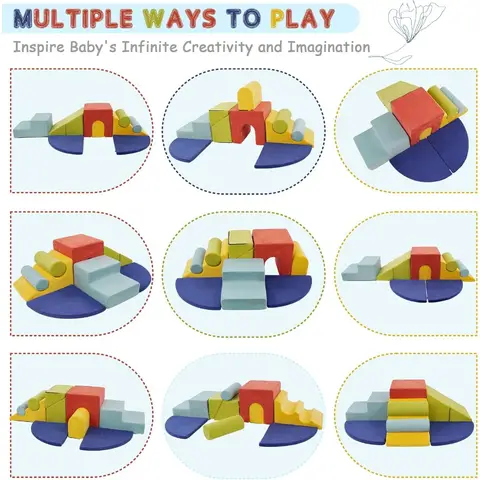 MULTIPLE WAYS TO PLAY

Inspire Baby's Infinite Creativity and Imagination