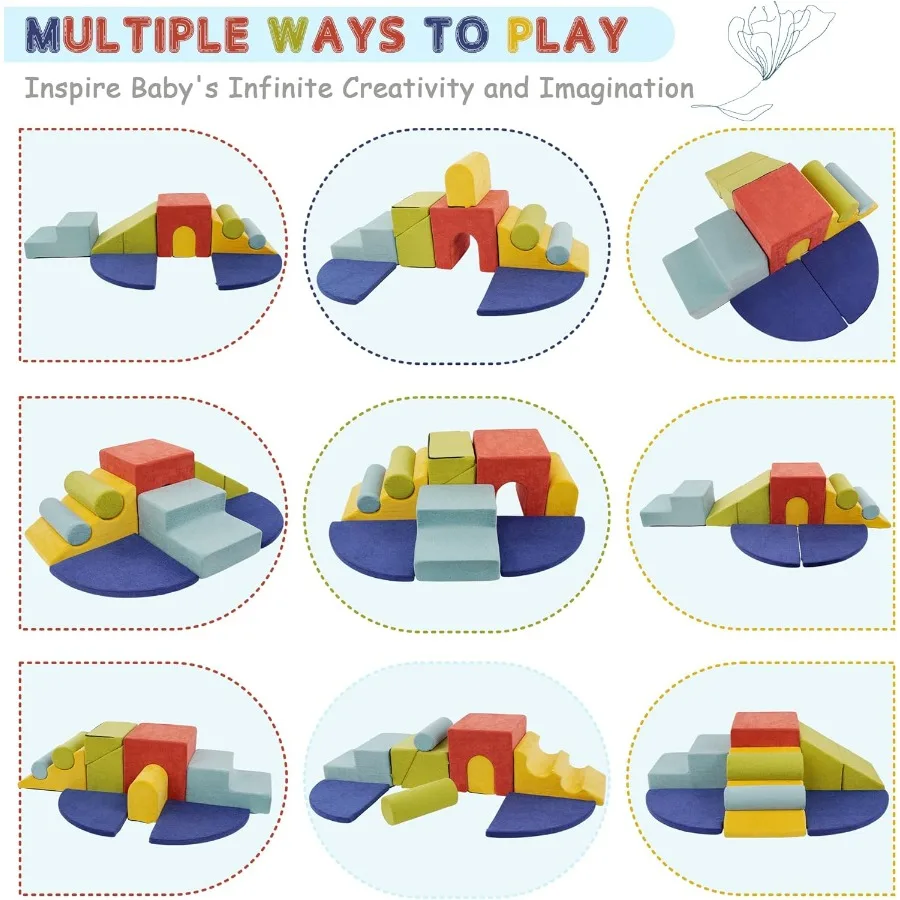 MULTIPLE WAYS TO PLAY

Inspire Baby's Infinite Creativity and Imagination