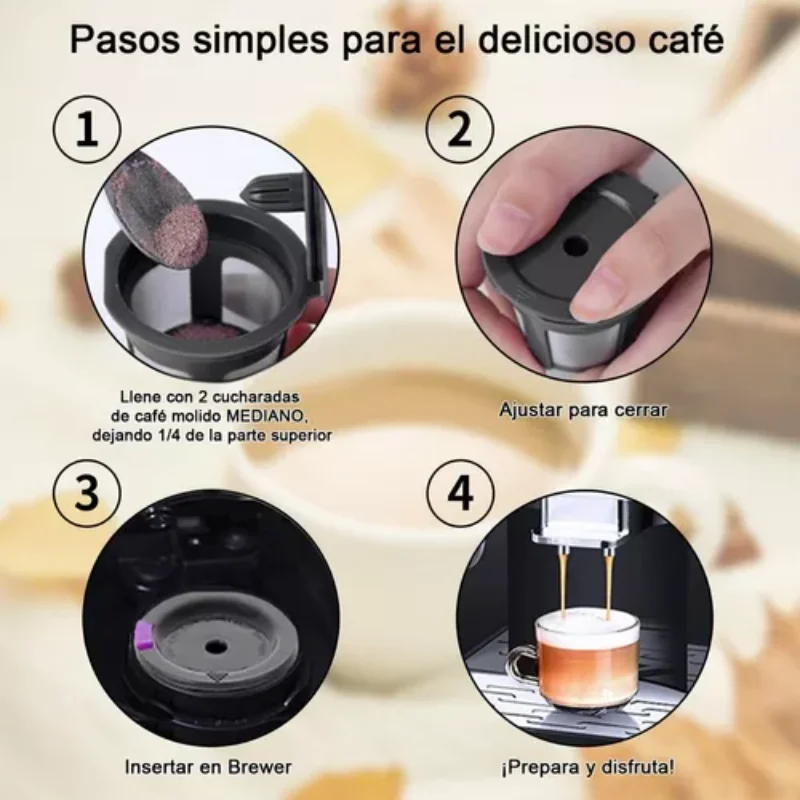 Pasos simples para el delicioso café

1

Llene con 2 cucharadas de café molido MEDIANO, dejando 1/4 de la parte superior

2

Ajustar para cerrar

3

Insertar en Brewer

4

¡Prepara y disfruta!