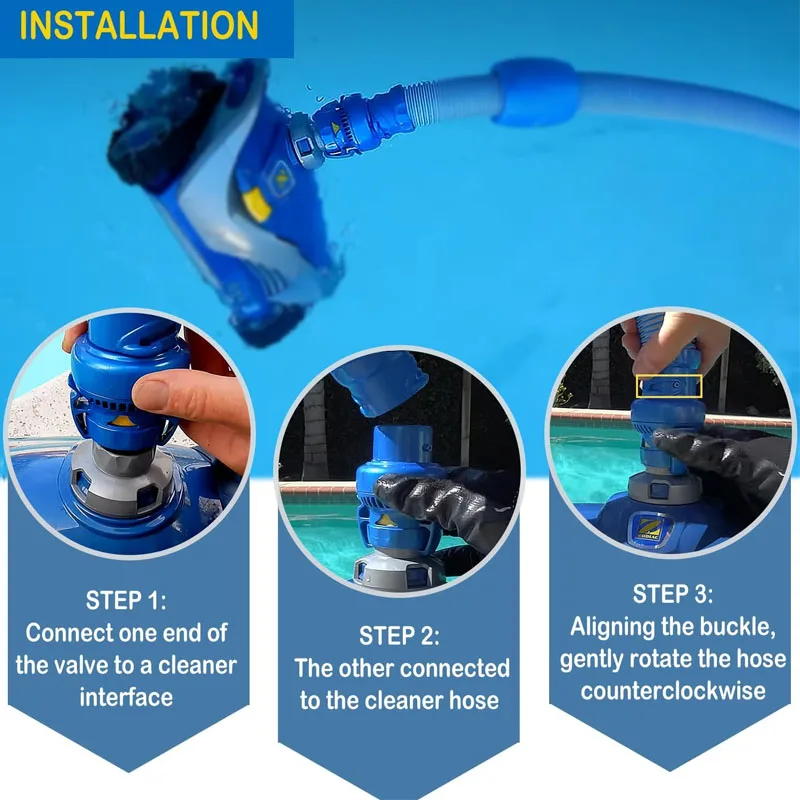 INSTALLATION

STEP 1:
Connect one end of the valve to a cleaner interface

STEP 2:
The other connected to the cleaner hose

STEP 3:
Aligning the buckle, gently rotate the hose counterclockwise