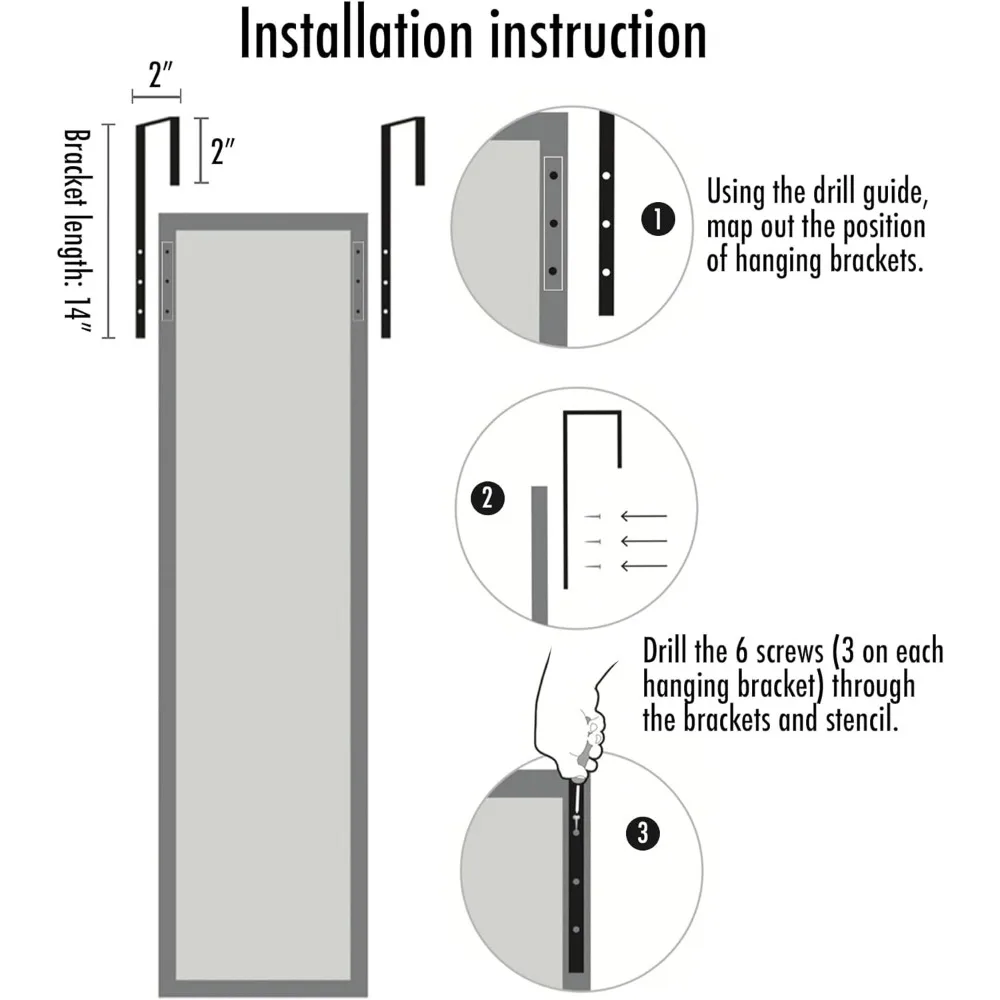 Installation instruction

2″

2″

Bracket length: 14″

1

Using the drill guide, map out the position of hanging brackets.

2

Drill the 6 screws (3 on each hanging bracket) through the brackets and stencil.

3