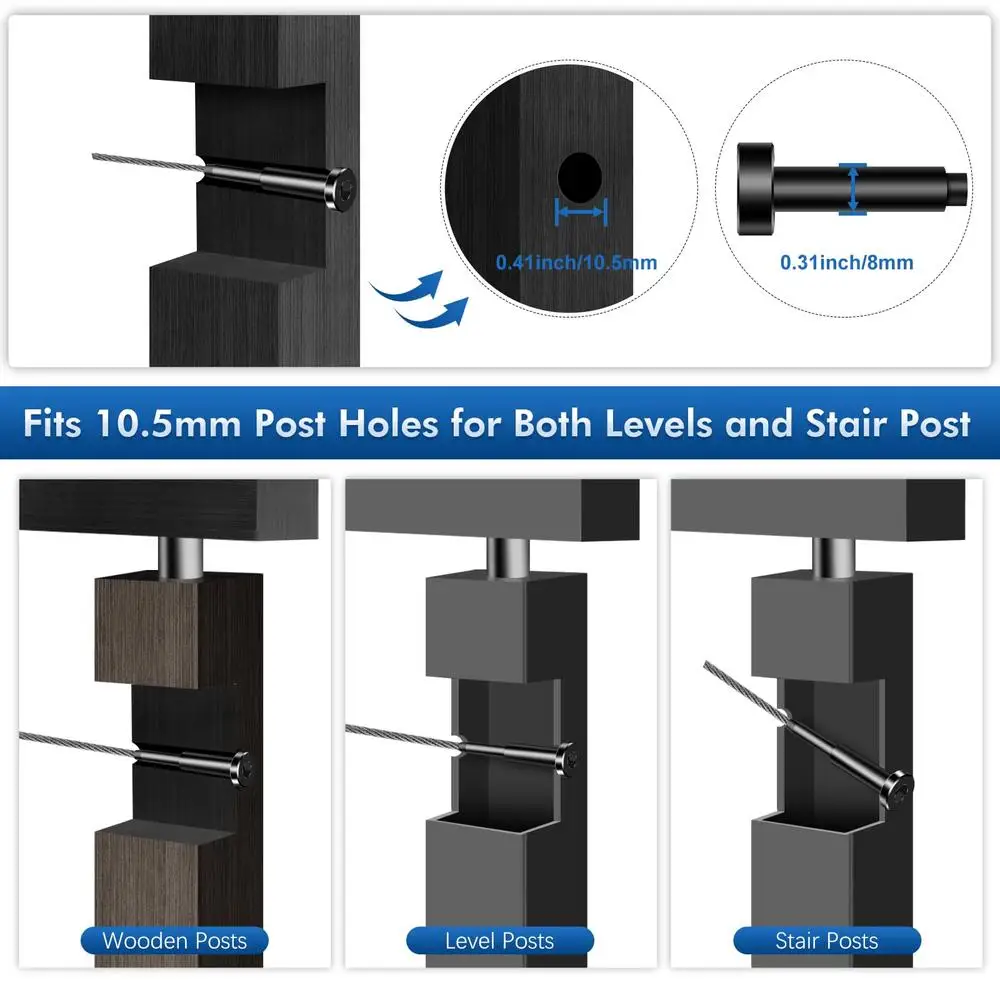 0.41inch/10.5mm

0.31inch/8mm

Fits 10.5mm Post Holes for Both Levels and Stair Post

Wooden Posts

Level Posts

Stair Posts