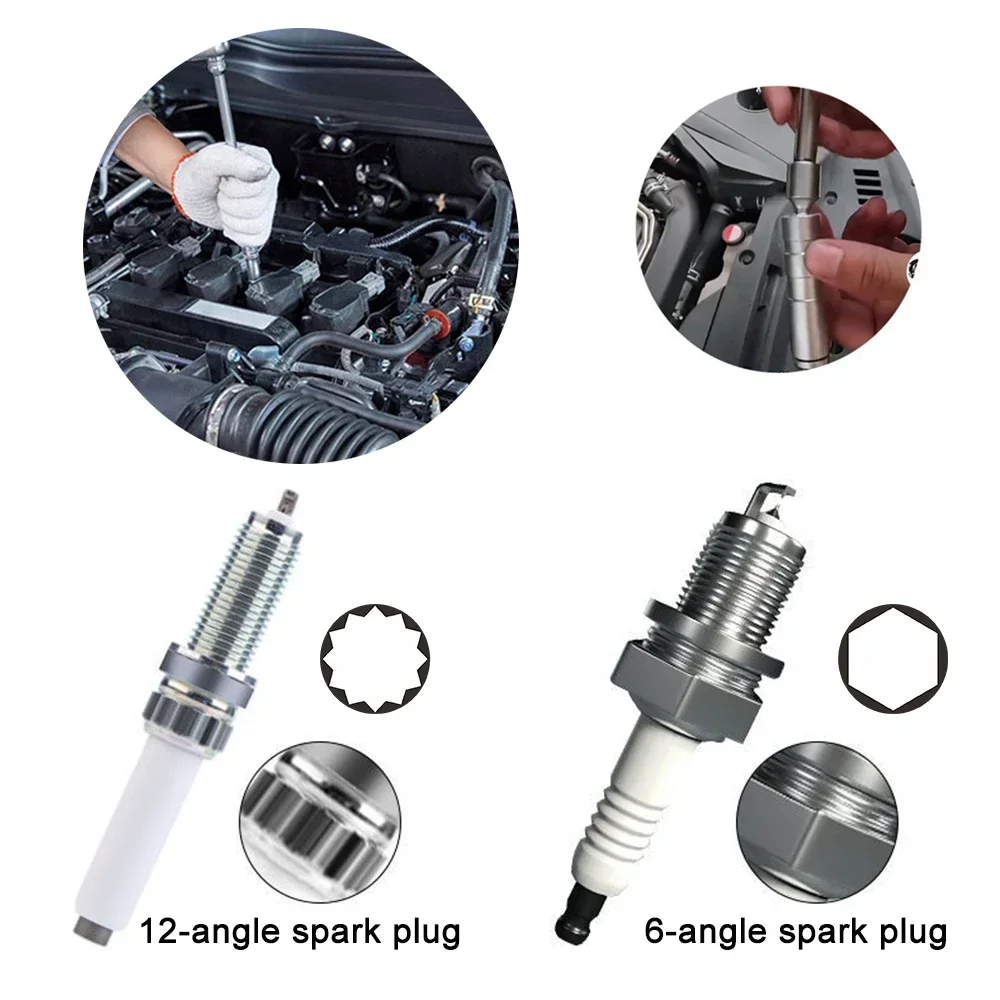 12-angle spark plug

6-angle spark plug