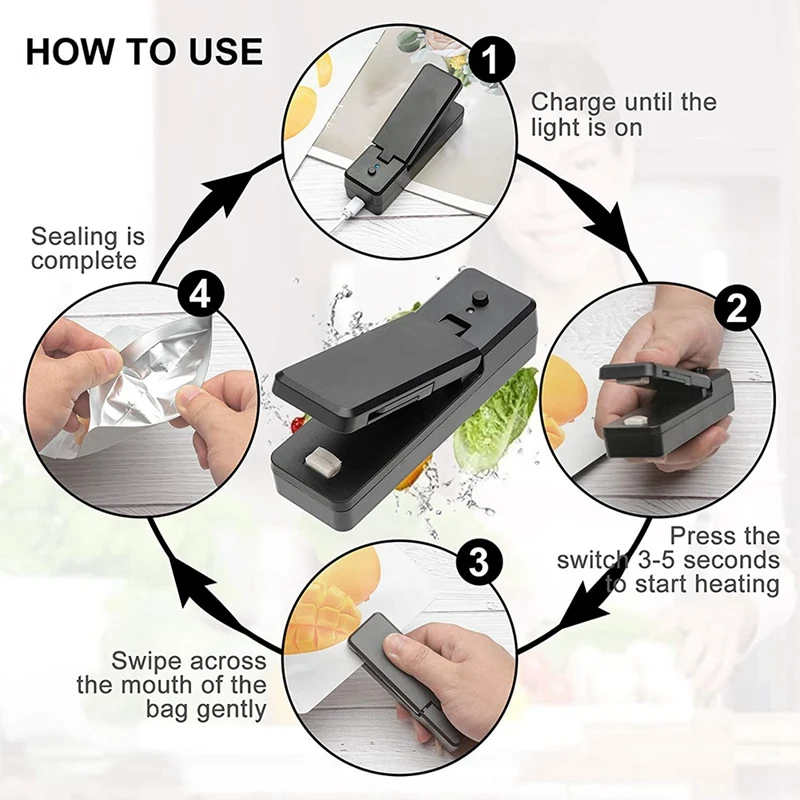 HOW TO USE

1
Charge until the light is on

2
Press the switch 3-5 seconds to start heating

3
Swipe across the mouth of the bag gently

4
Sealing is complete