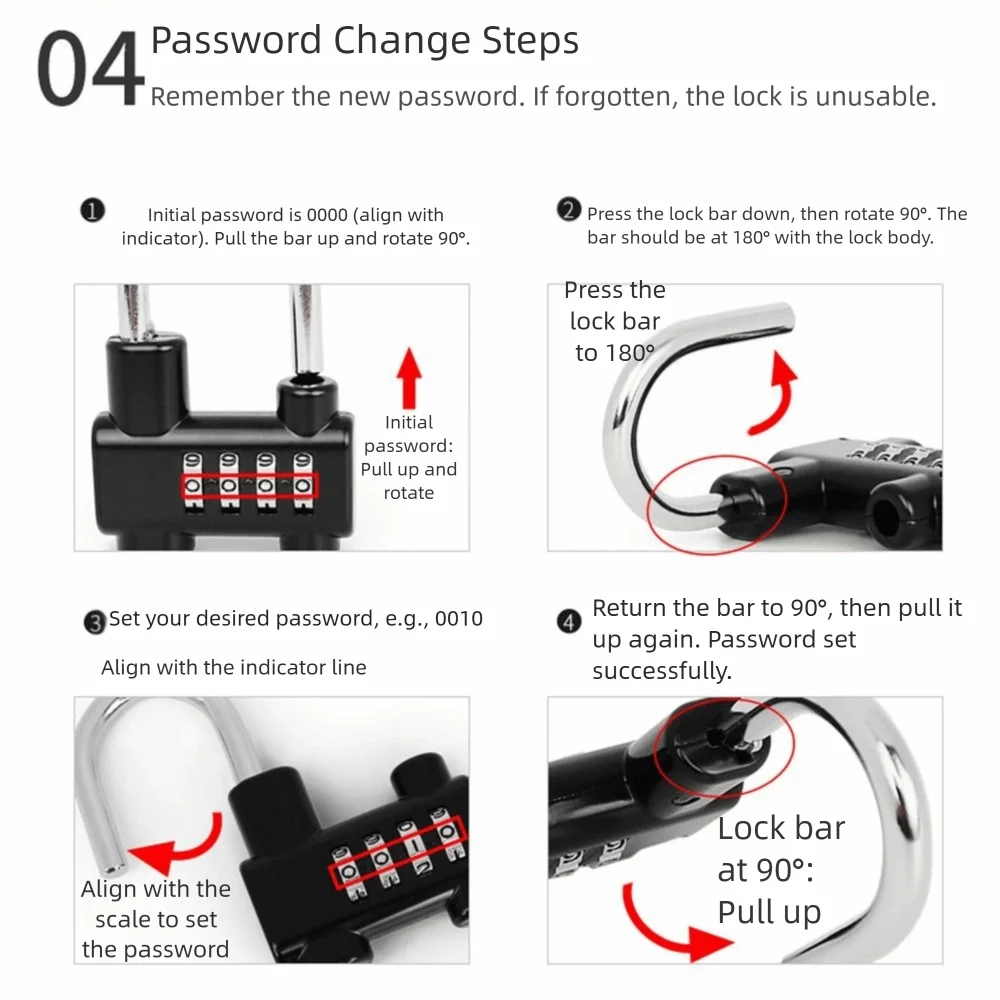 04 Password Change Steps
Remember the new password. If forgotten, the lock is unusable.

❶ Initial password is 0000 (align with indicator). Pull the bar up and rotate 90°.

Initial password: Pull up and rotate

❷ Press the lock bar down, then rotate 90°. The bar should be at 180° with the lock body.

Press the lock bar to 180°

❸ Set your desired password, e.g., 0010

Align with the indicator line

Align with the scale to set the password

❹ Return the bar to 90°, then pull it up again. Password set successfully.

Lock bar at 90°: Pull up