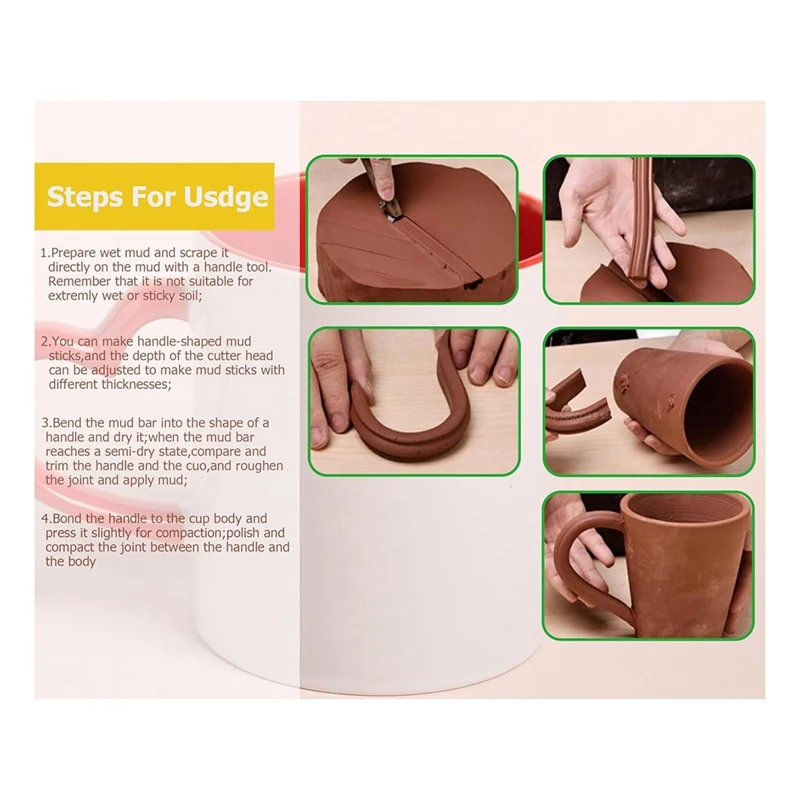 Steps For Usdge

1.Prepare wet mud and scrape it directly on the mud with a handle tool. Remember that it is not suitable for extremly wet or sticky soil;

2.You can make handle-shaped mud sticks,and the depth of the cutter head can be adjusted to make mud sticks with different thicknesses;

3.Bend the mud bar into the shape of a handle and dry it;when the mud bar reaches a semi-dry state,compare and trim the handle and the cuo,and roughen the joint and apply mud;

4.Bond the handle to the cup body and press it slightly for compaction;polish and compact the joint between the handle and the body