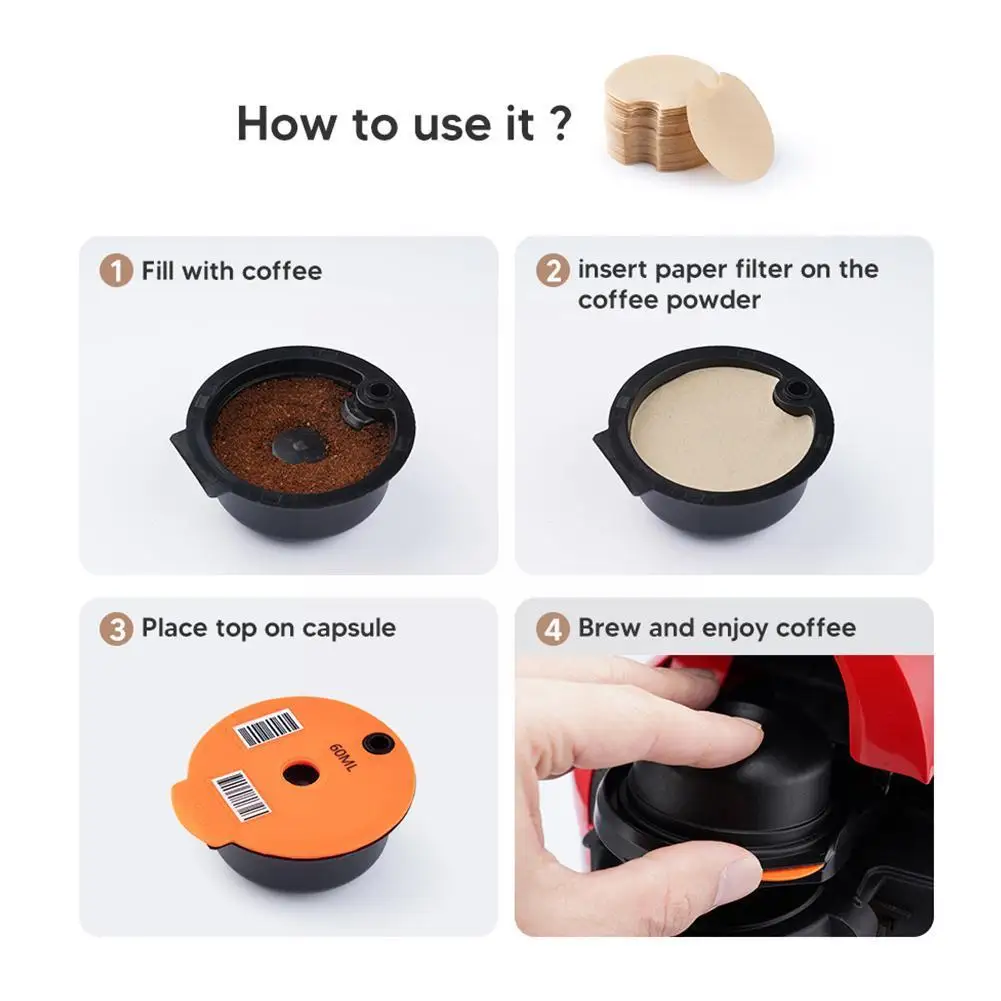 How to use it ?

1 Fill with coffee

2 insert paper filter on the coffee powder

3 Place top on capsule

60ML

4 Brew and enjoy coffee