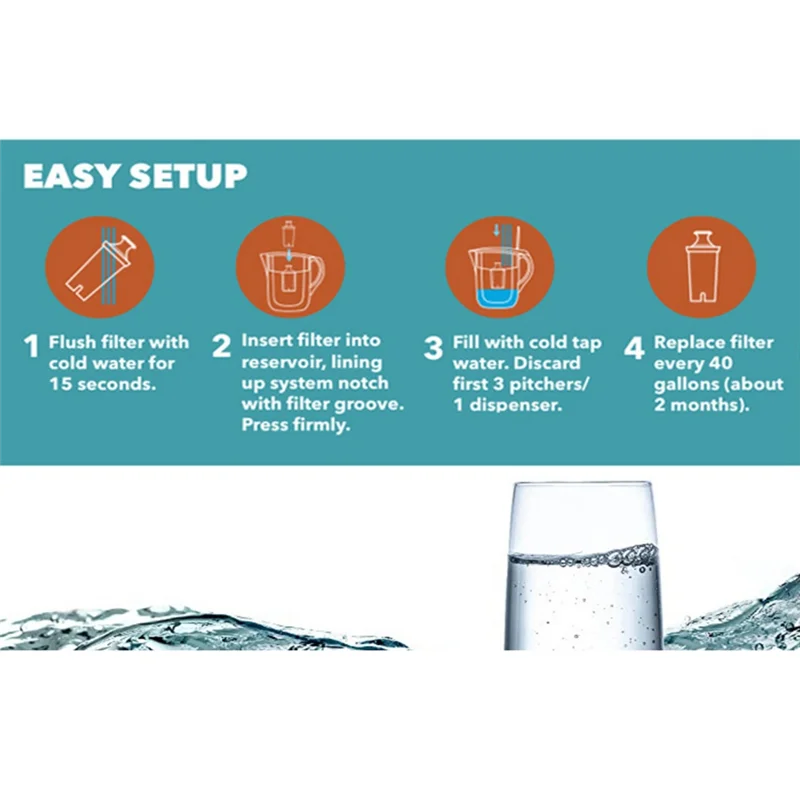 EASY SETUP

1 Flush filter with cold water for 15 seconds.

2 Insert filter into reservoir, lining up system notch with filter groove. Press firmly.

3 Fill with cold tap water. Discard first 3 pitchers/ 1 dispenser.

4 Replace filter every 40 gallons (about 2 months).