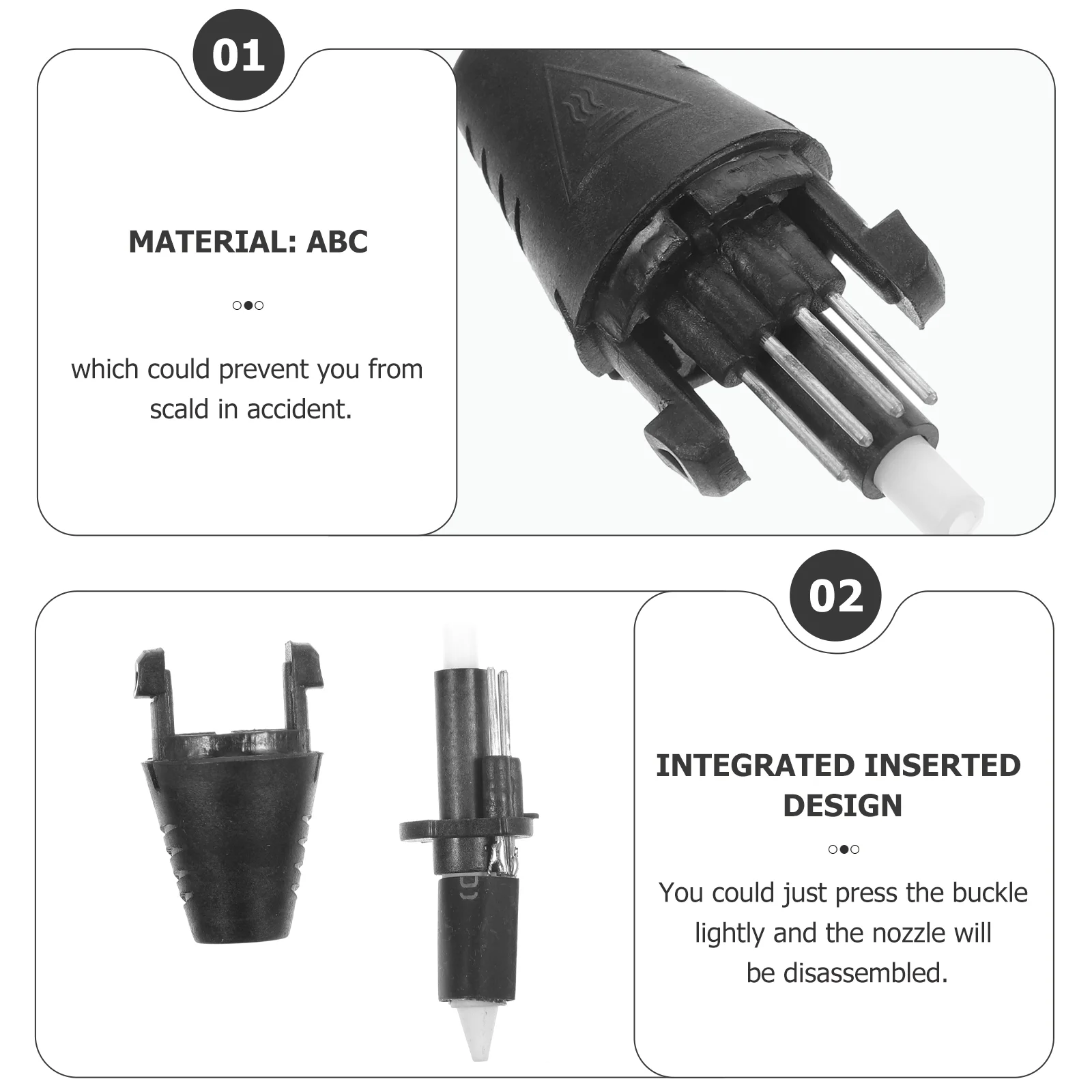 01

MATERIAL: ABC

which could prevent you from scald in accident.

02

INTEGRATED INSERTED DESIGN

You could just press the buckle lightly and the nozzle will be disassembled.