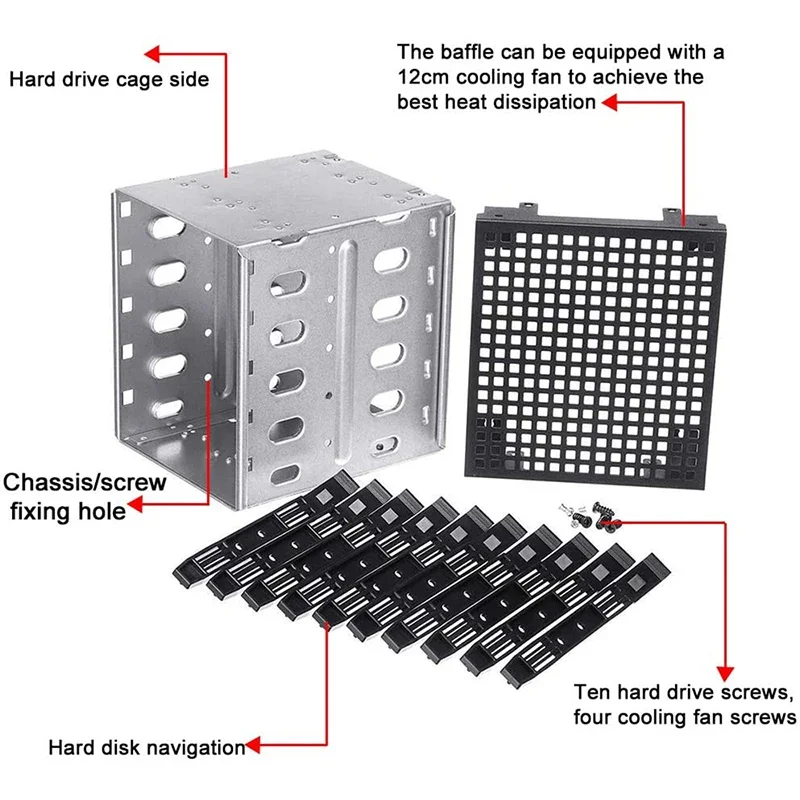 Hard drive cage side

The baffle can be equipped with a 12cm cooling fan to achieve the best heat dissipation

Chassis/screw fixing hole

Ten hard drive screws, four cooling fan screws

Hard disk navigation