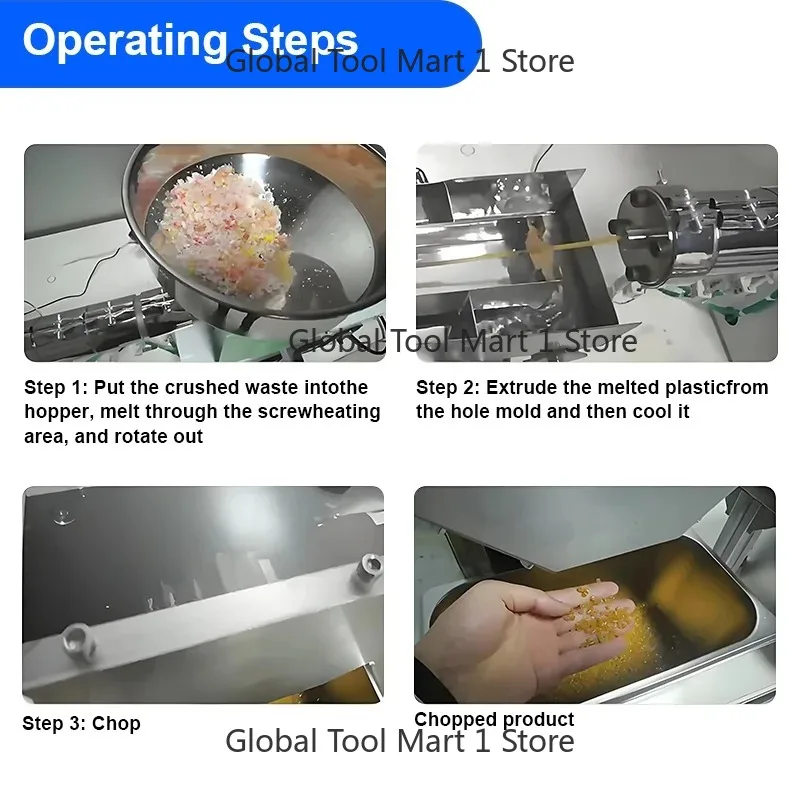 Operating Steps
Global Tool Mart 1 Store

Global Tool Mart 1 Store

Step 1: Put the crushed waste intothe hopper, melt through the screwheating area, and rotate out

Step 2: Extrude the melted plasticfrom the hole mold and then cool it

Step 3: Chop

Chopped product

Global Tool Mart 1 Store