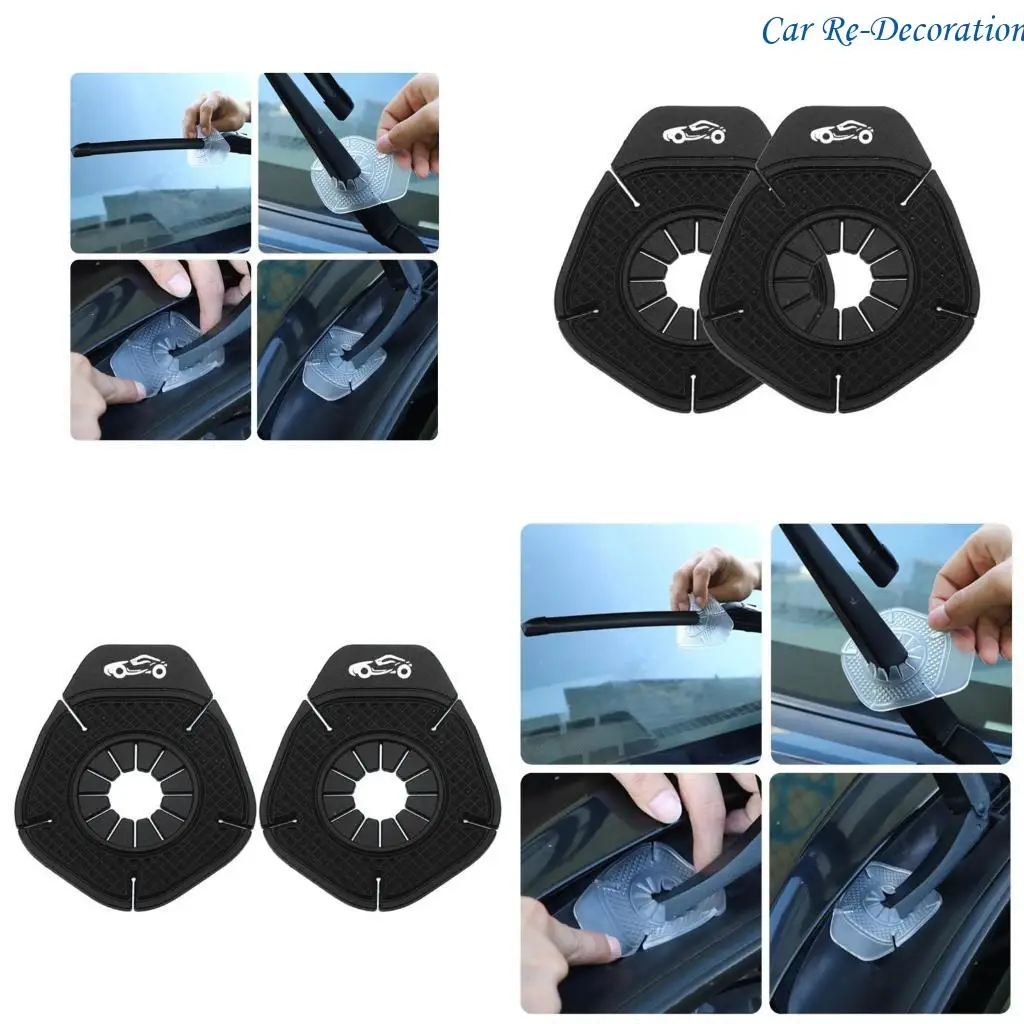 Car Re-Decoration