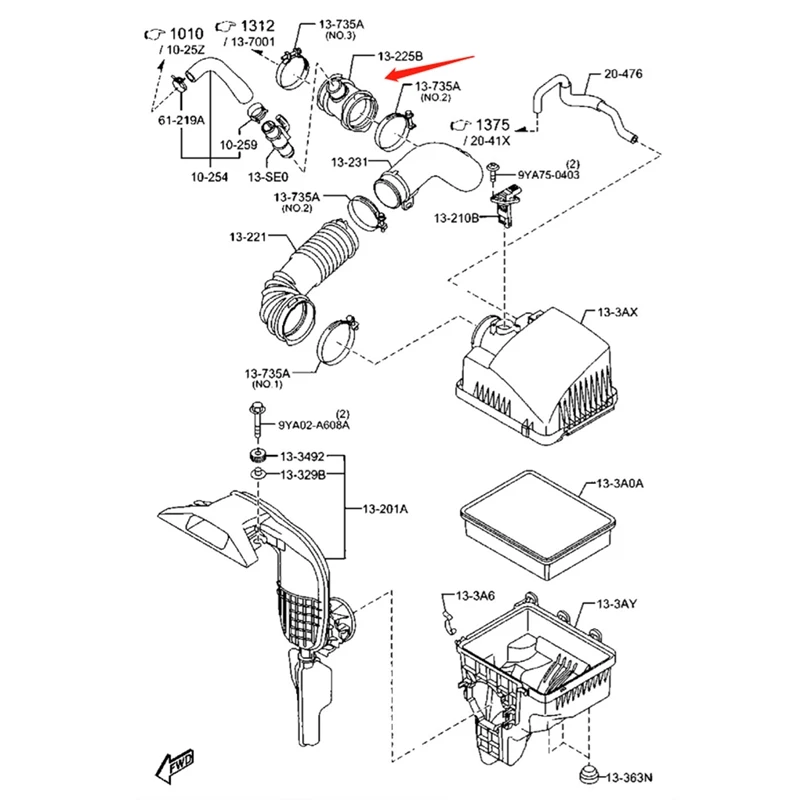 1010
/ 10-25Z

1312
/ 13-7001

13-735A
(NO.3)

13-225B

13-735A
(NO.2)

20-476

1375
/ 20-41X

61-219A

10-259

10-254

13-SE0

13-231

(2)
9YA75-0403

13-735A
(NO.2)

13-210B

13-221

13-3AX

13-735A
(NO.1)

(2)
9YA02-A608A

13-3492

13-329B

13-201A

13-3A0A

13-3A6

13-3AY

FWD

13-363N