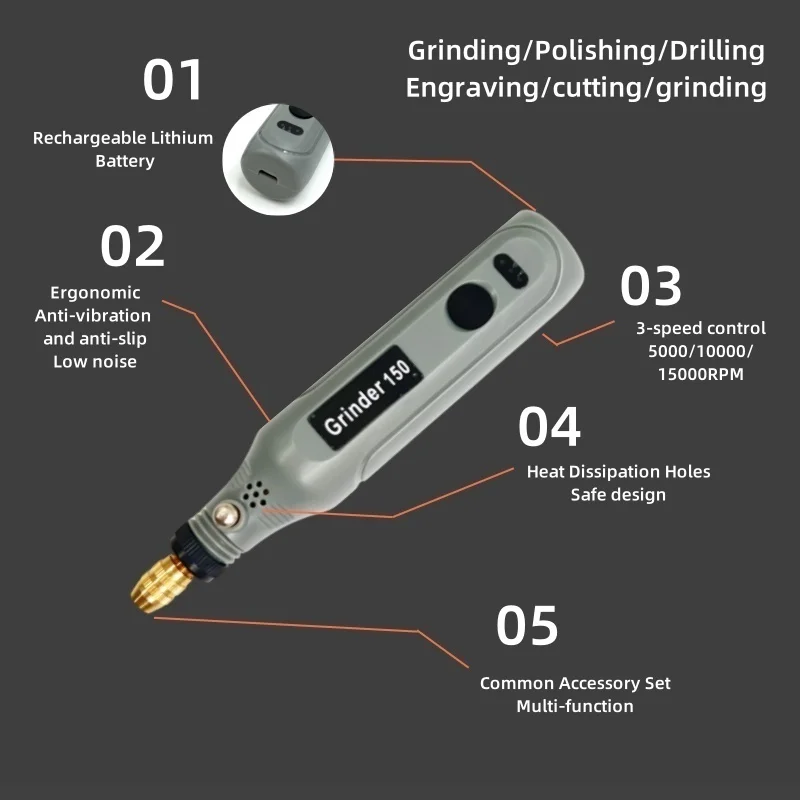 Grinding/Polishing/Drilling
Engraving/cutting/grinding

01
Rechargeable Lithium Battery

02
Ergonomic
Anti-vibration
and anti-slip
Low noise

03
3-speed control
5000/10000/
15000RPM

Grinder 150

04
Heat Dissipation Holes
Safe design

05
Common Accessory Set
Multi-function