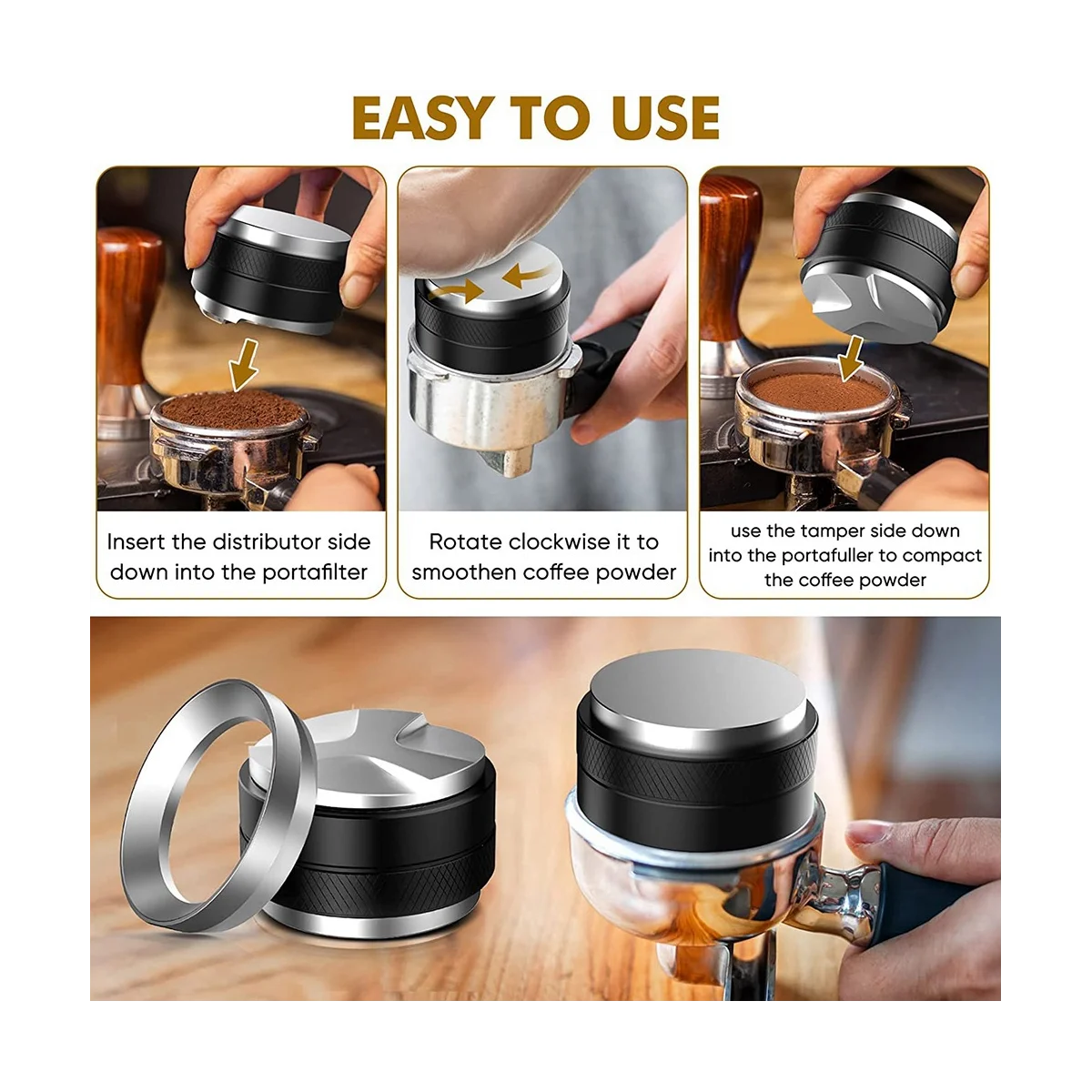 EASY TO USE

Insert the distributor side down into the portafilter

Rotate clockwise it to smoothen coffee powder

use the tamper side down into the portafuller to compact the coffee powder