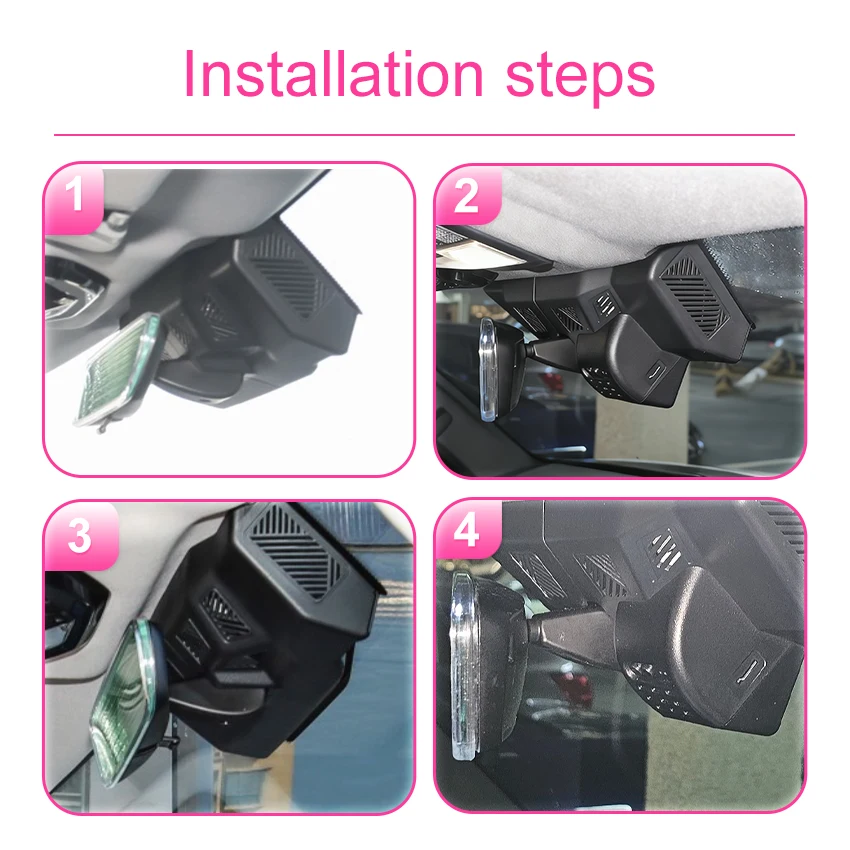 Installation steps

1

2

3

4