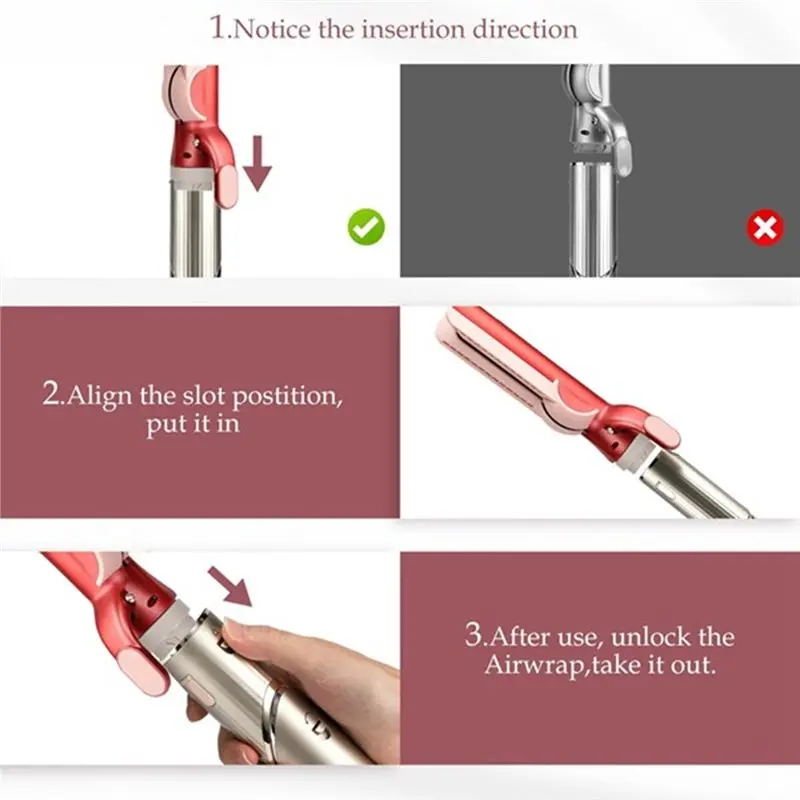 1.Notice the insertion direction

2.Align the slot postition, put it in

3.After use, unlock the Airwrap,take it out.