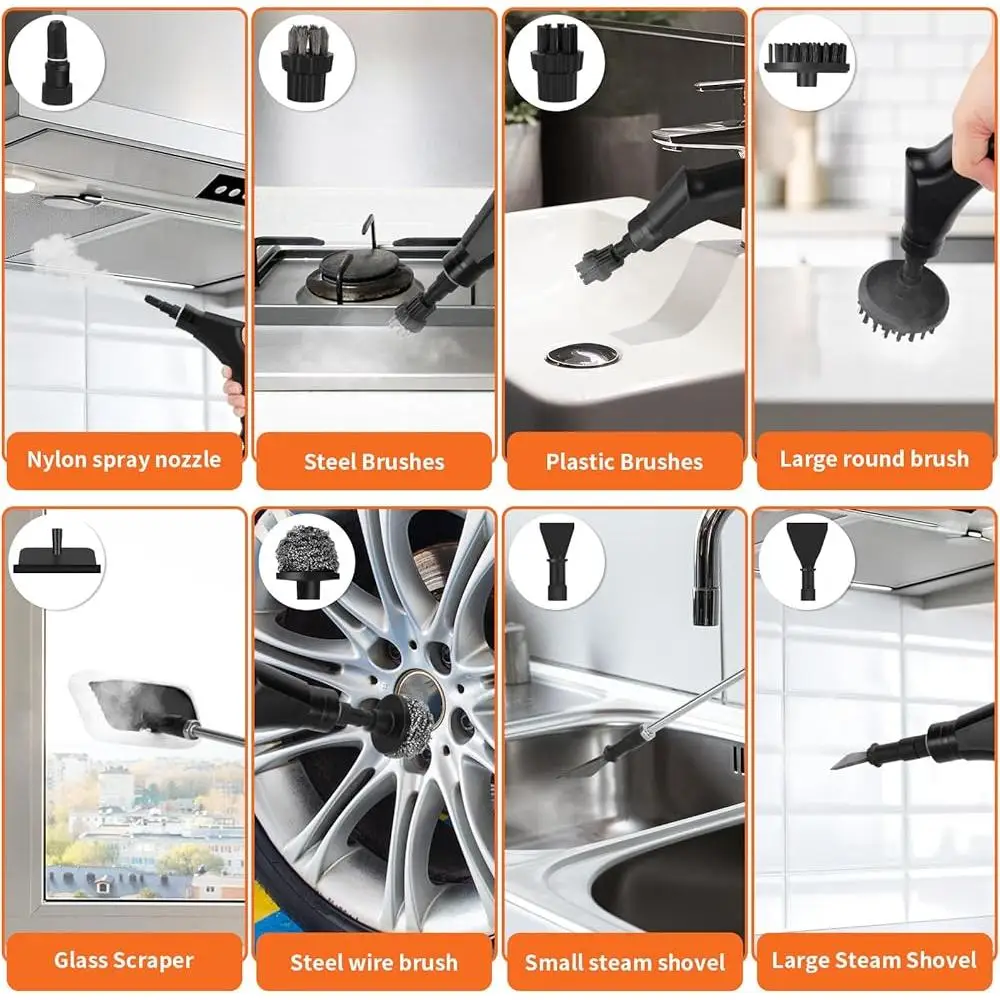 Nylon spray nozzle

Steel Brushes

Plastic Brushes

Large round brush

Glass Scraper

Steel wire brush

Small steam shovel

Large Steam Shovel