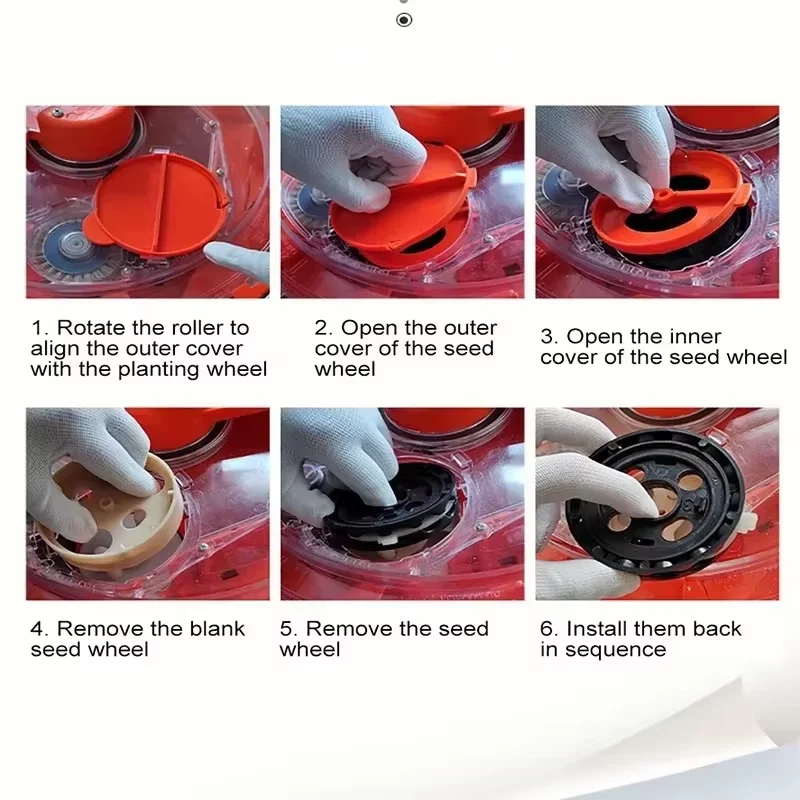 1. Rotate the roller to align the outer cover with the planting wheel

2. Open the outer cover of the seed wheel

3. Open the inner cover of the seed wheel

4. Remove the blank seed wheel

5. Remove the seed wheel

6. Install them back in sequence