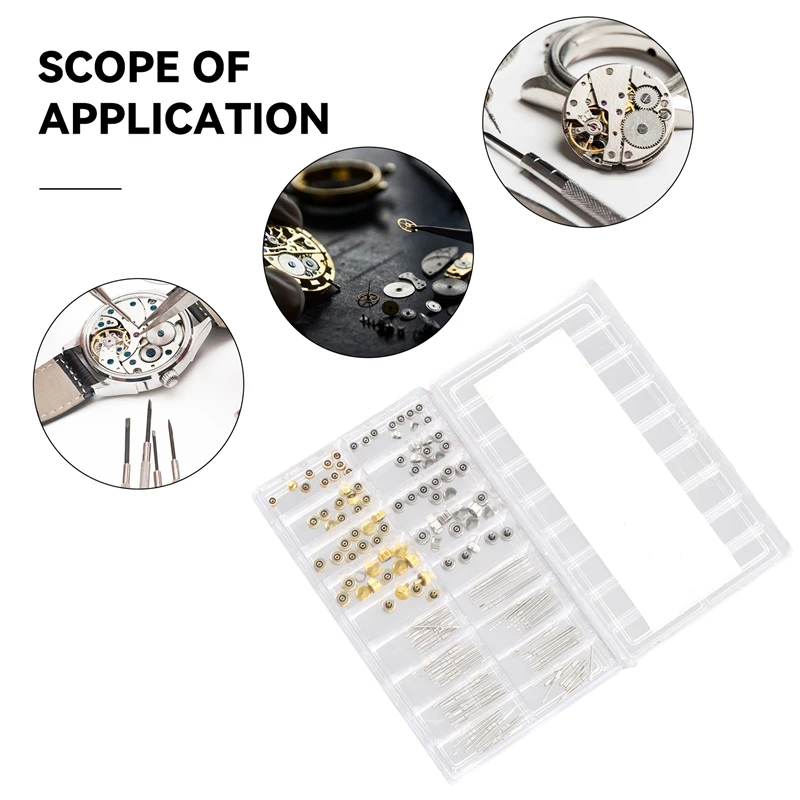 SCOPE OF APPLICATION