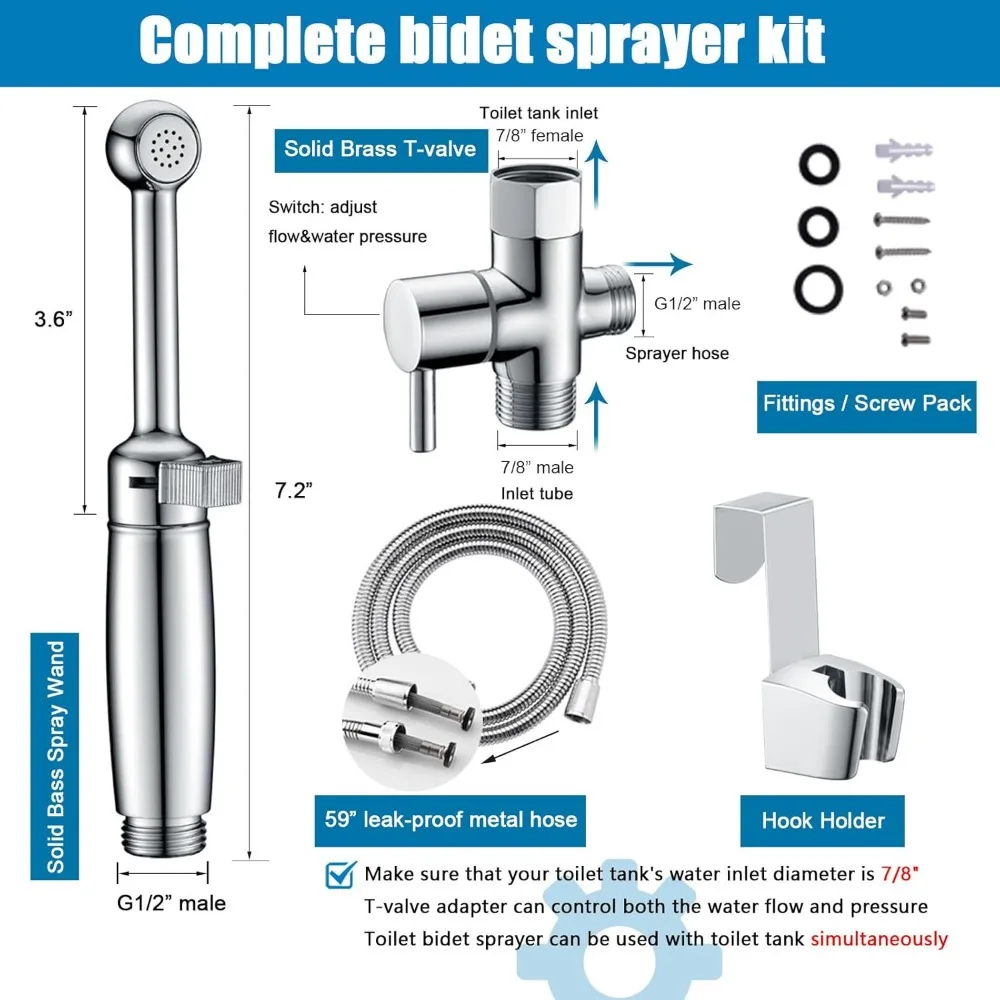 Complete bidet sprayer kit

3.6”

7.2”

Solid Bass Spray Wand

G1/2” male

Solid Brass T-valve

Toilet tank inlet
7/8” female

Switch: adjust flow&water pressure

G1/2” male

Sprayer hose

7/8” male
Inlet tube

Fittings / Screw Pack

59” leak-proof metal hose

Hook Holder

Make sure that your toilet tank's water inlet diameter is 7/8"
T-valve adapter can control both the water flow and pressure
Toilet bidet sprayer can be used with toilet tank simultaneously