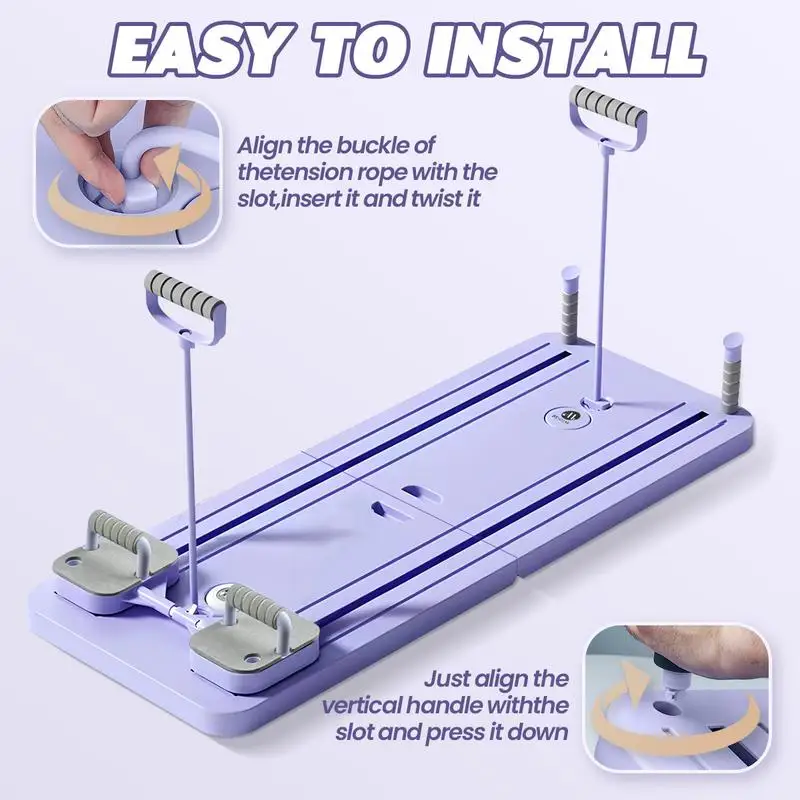 EASY TO INSTALL

Align the buckle of thetension rope with the slot,insert it and twist it

Just align the vertical handle withthe slot and press it down