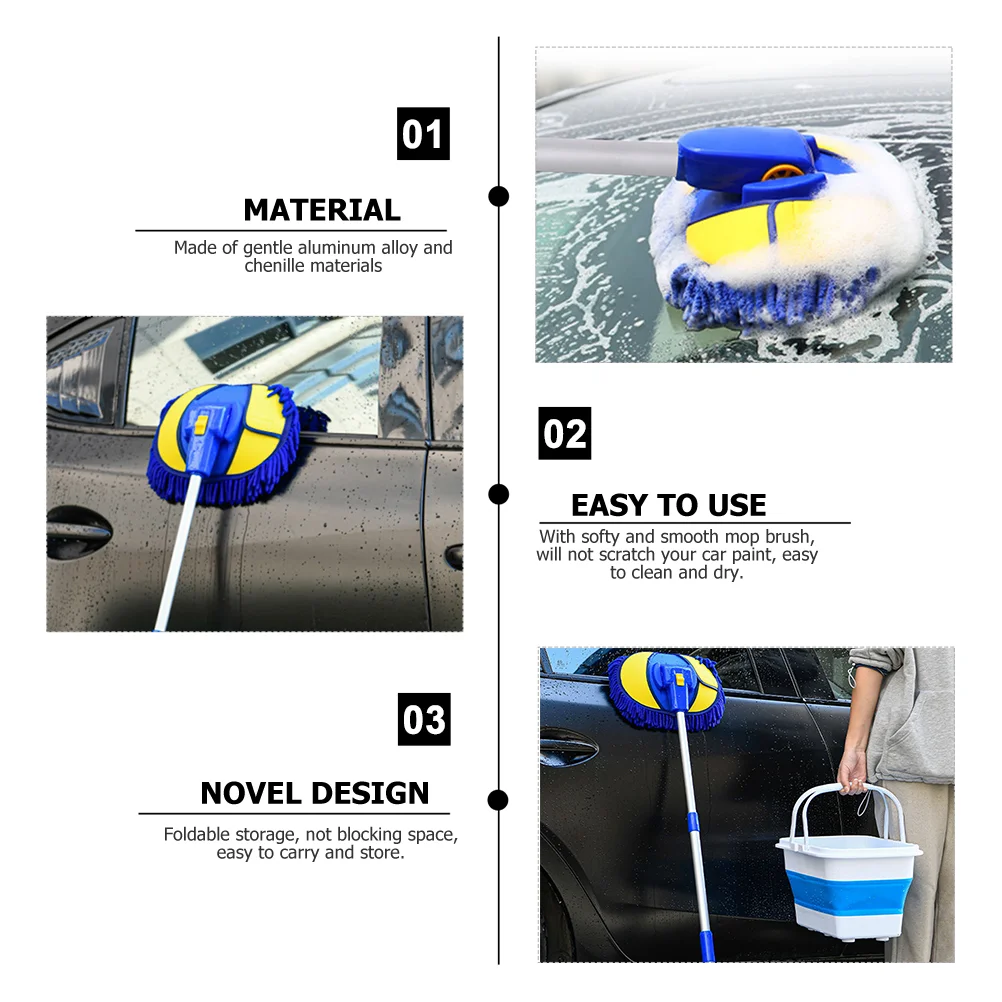 01

MATERIAL

Made of gentle aluminum alloy and chenille materials

02

EASY TO USE

With softy and smooth mop brush, will not scratch your car paint, easy to clean and dry.

03

NOVEL DESIGN

Foldable storage, not blocking space, easy to carry and store.