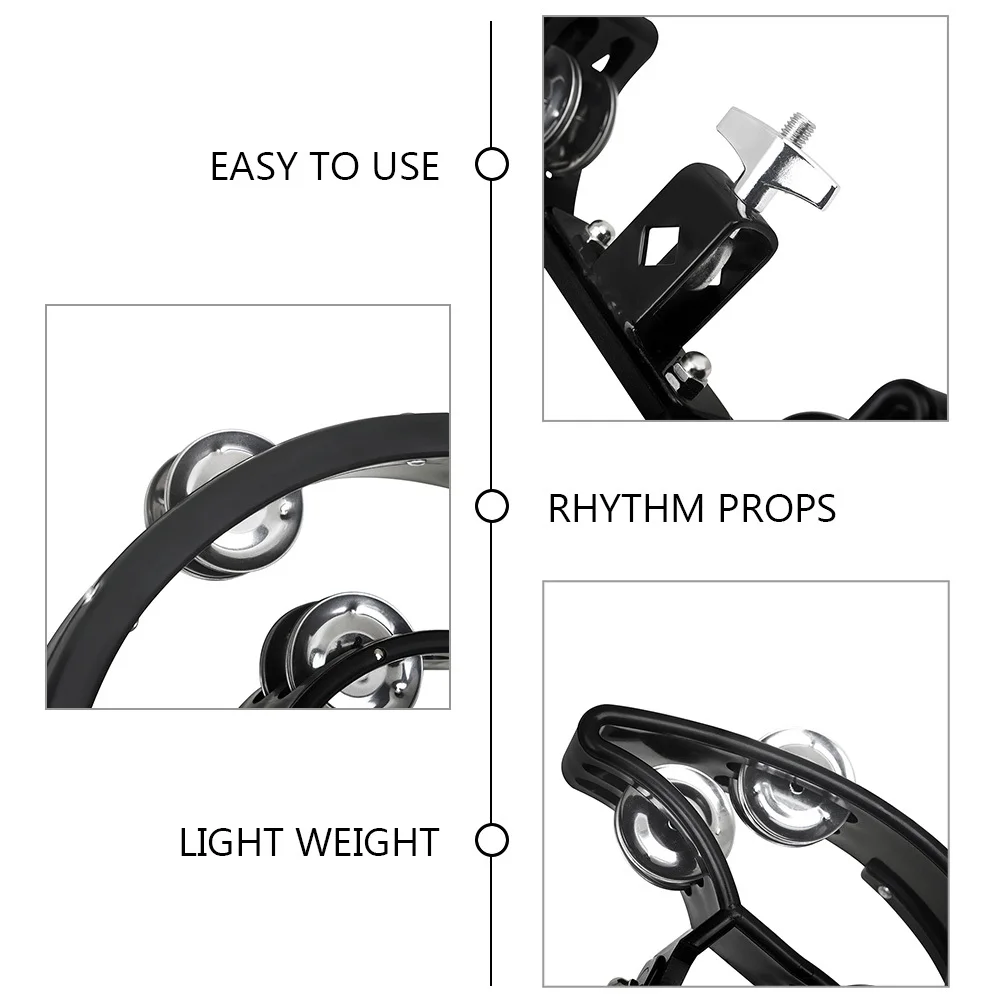 EASY TO USE

RHYTHM PROPS

LIGHT WEIGHT