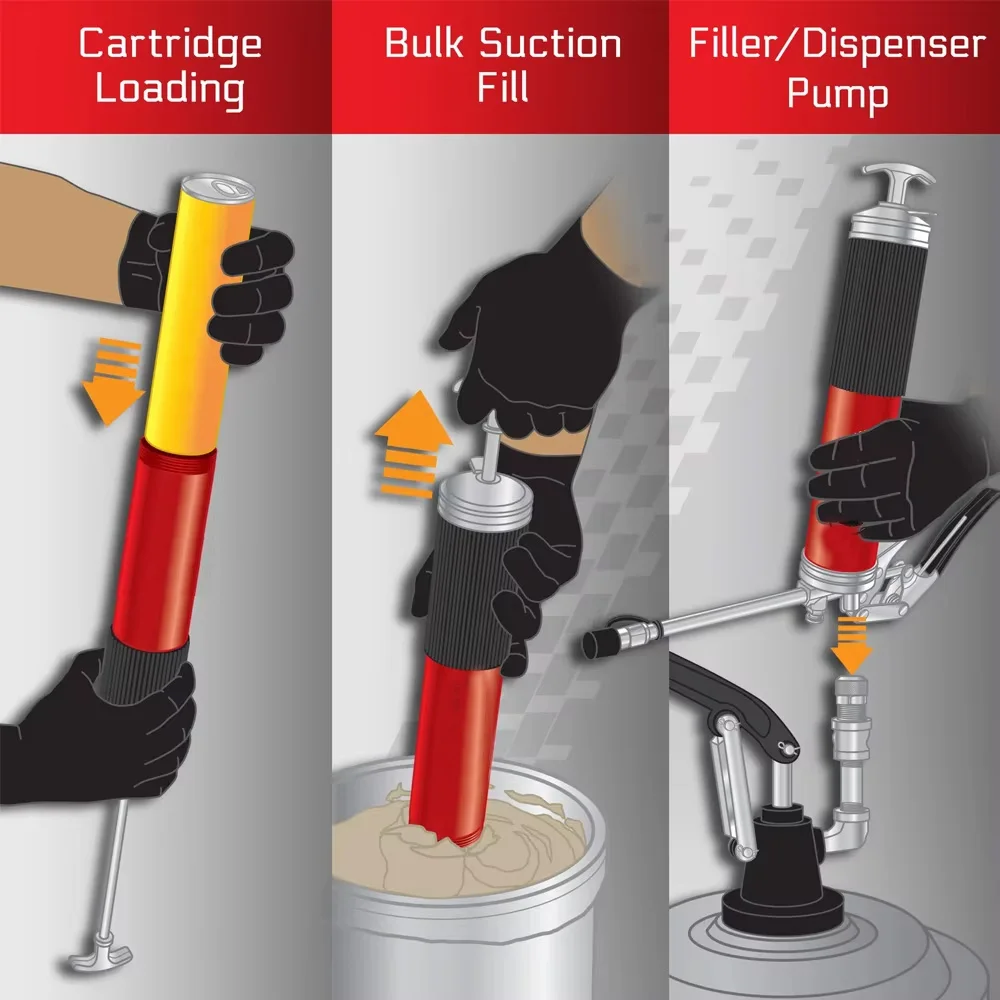 Cartridge Loading

Bulk Suction Fill

Filler/Dispenser Pump