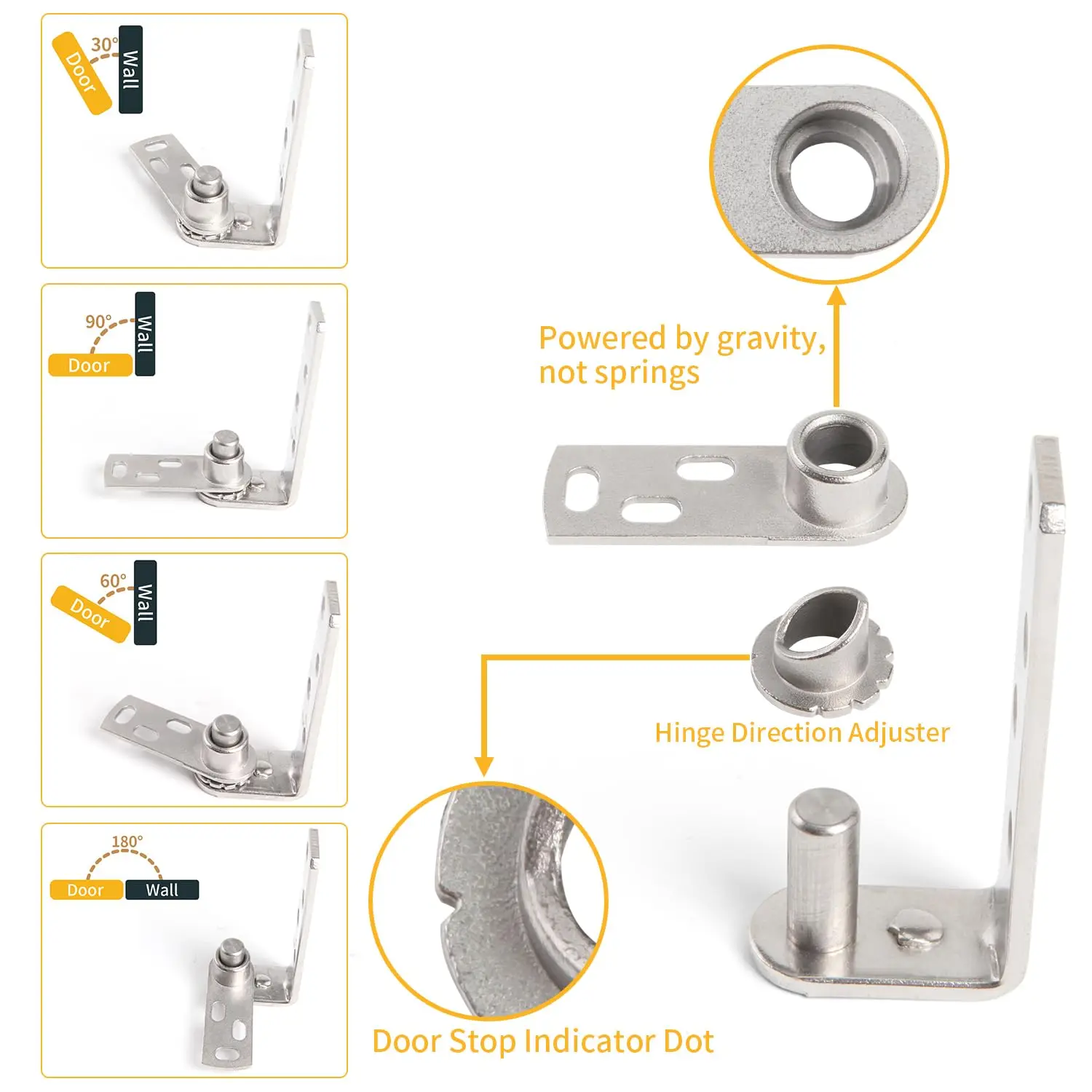 30°
Door
Wall

90°
Door
Wall

60°
Door
Wall

180°
Door
Wall

Powered by gravity, not springs

Hinge Direction Adjuster

Door Stop Indicator Dot