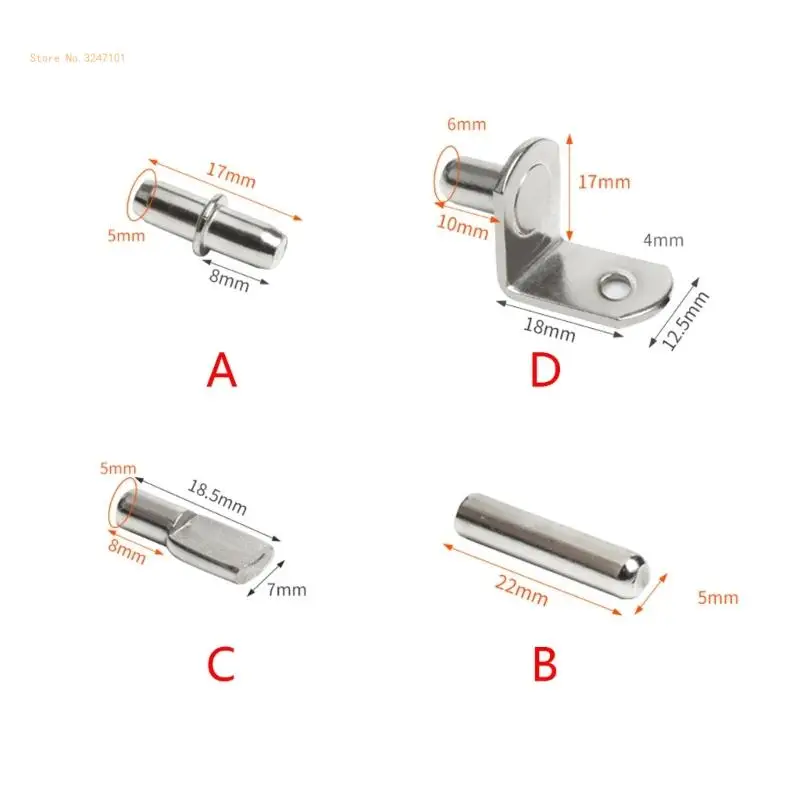 Store No. 3247101

17mm
5mm
8mm
A

6mm
17mm
10mm
4mm
18mm
12.5mm
D

5mm
18.5mm
8mm
7mm
C

22mm
5mm
B